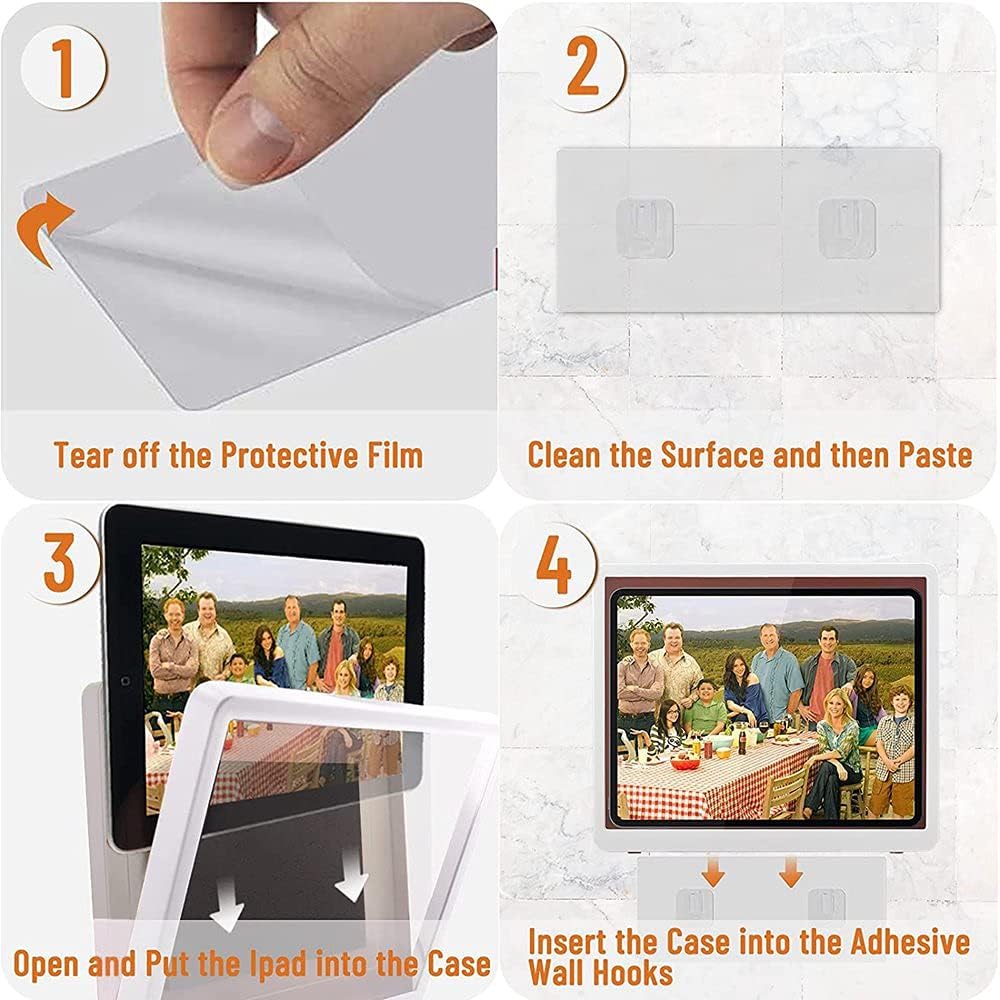 1

Tear off the Protective Film

2

Clean the Surface and then Paste

3

Open and Put the Ipad into the Case

4

Insert the Case into the Adhesive Wall Hooks