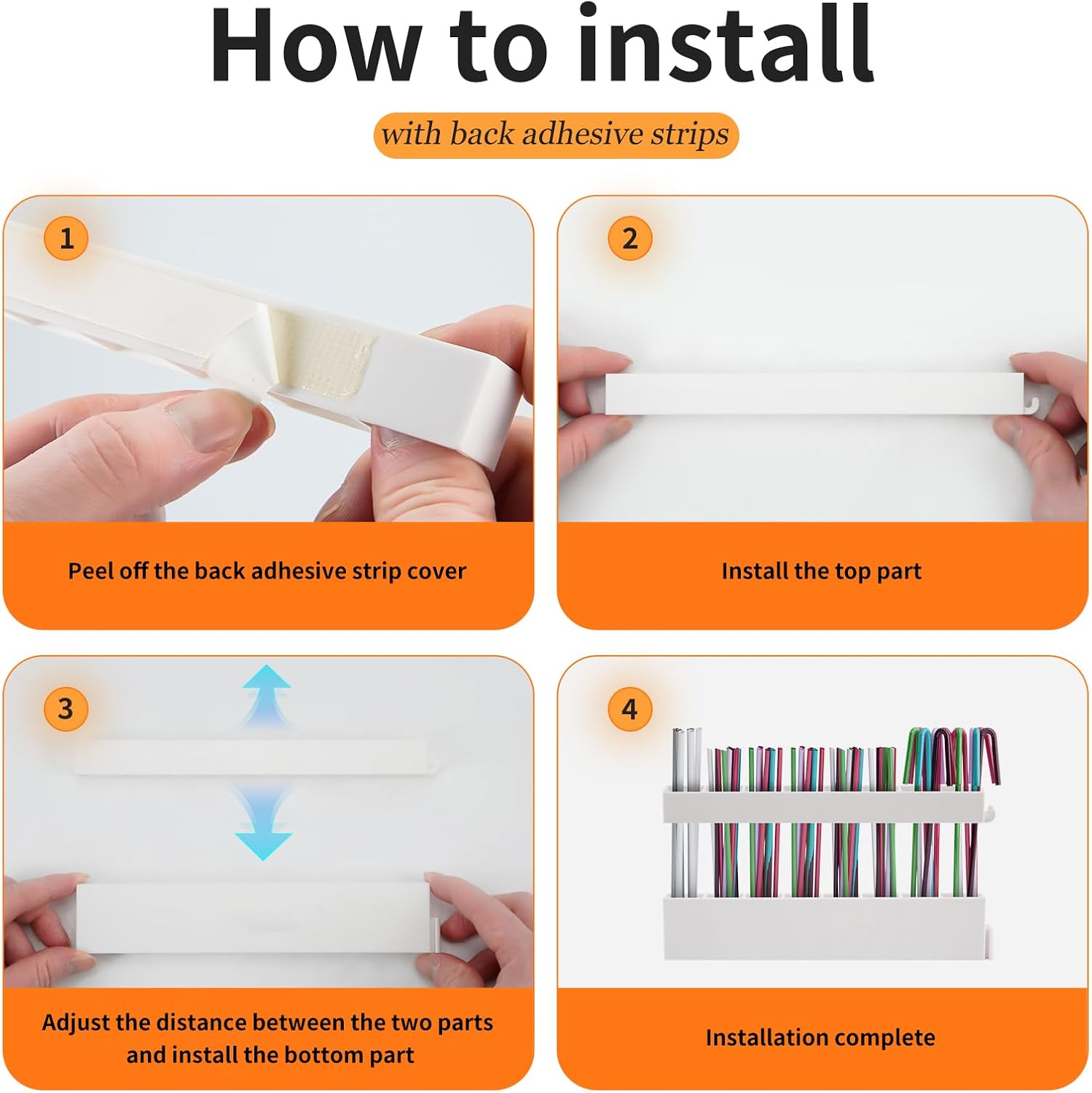 How to install

with back adhesive strips

1

Peel off the back adhesive strip cover

2

Install the top part

3

Adjust the distance between the two parts and install the bottom part

4

Installation complete