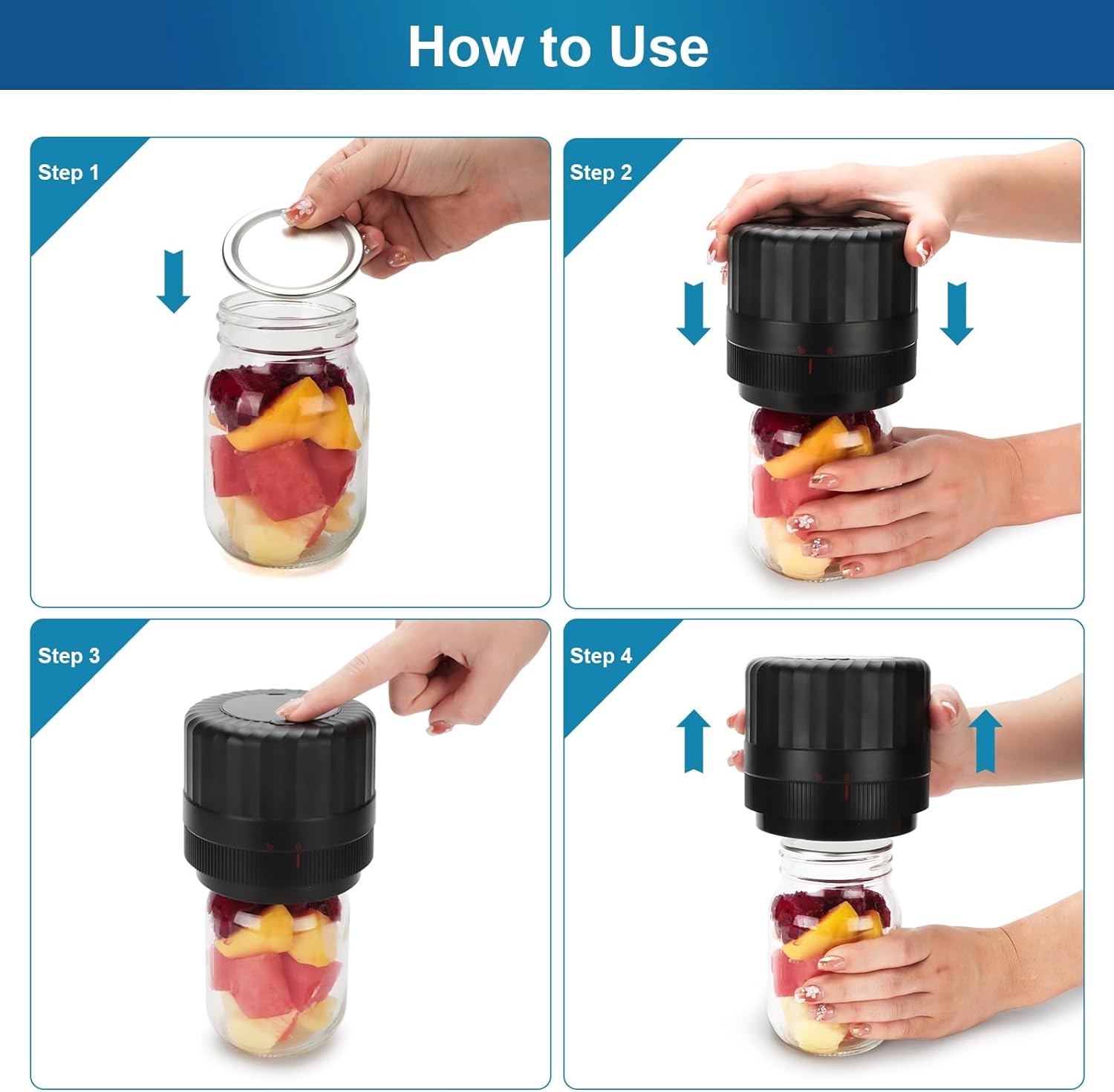 How to Use

Step 1

Step 2

Step 3

Step 4