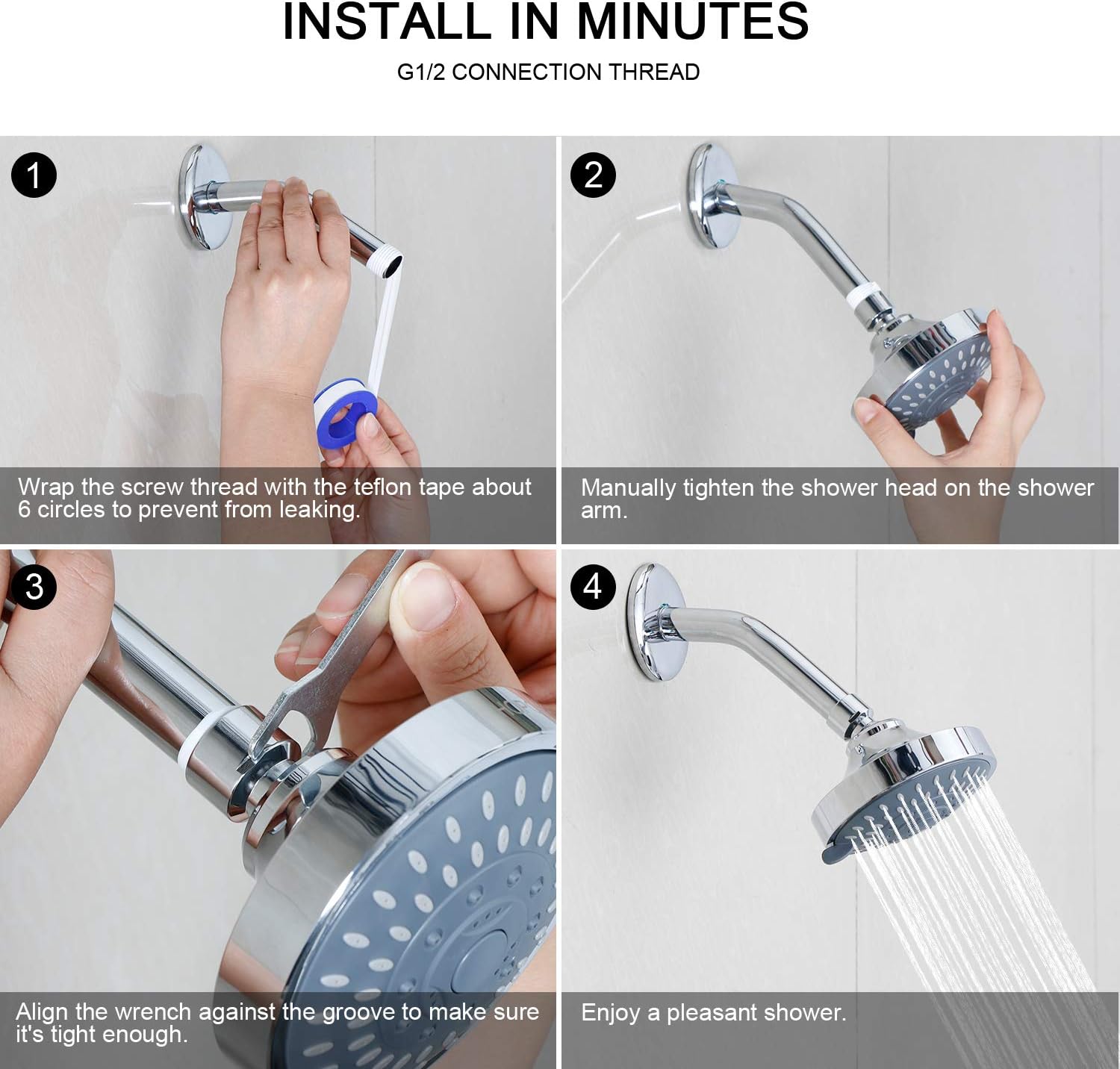 INSTALL IN MINUTES

G1/2 CONNECTION THREAD

1

Wrap the screw thread with the teflon tape about 6 circles to prevent from leaking.

2

Manually tighten the shower head on the shower arm.

3

Align the wrench against the groove to make sure it's tight enough.

4

Enjoy a pleasant shower.