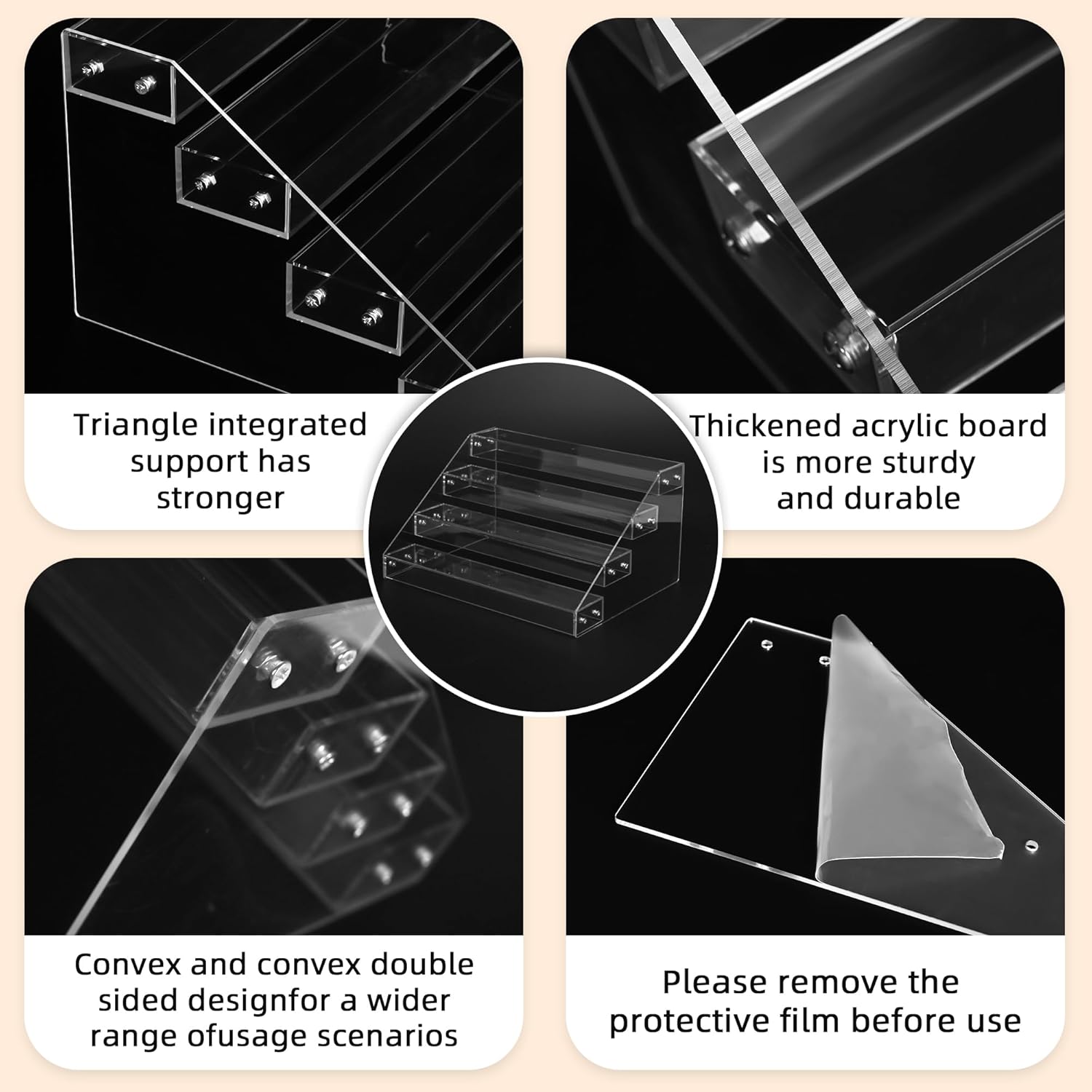 Triangle integrated support has stronger

Thickened acrylic board is more sturdy and durable

Convex and convex double sided designfor a wider range ofusage scenarios

Please remove the protective film before use