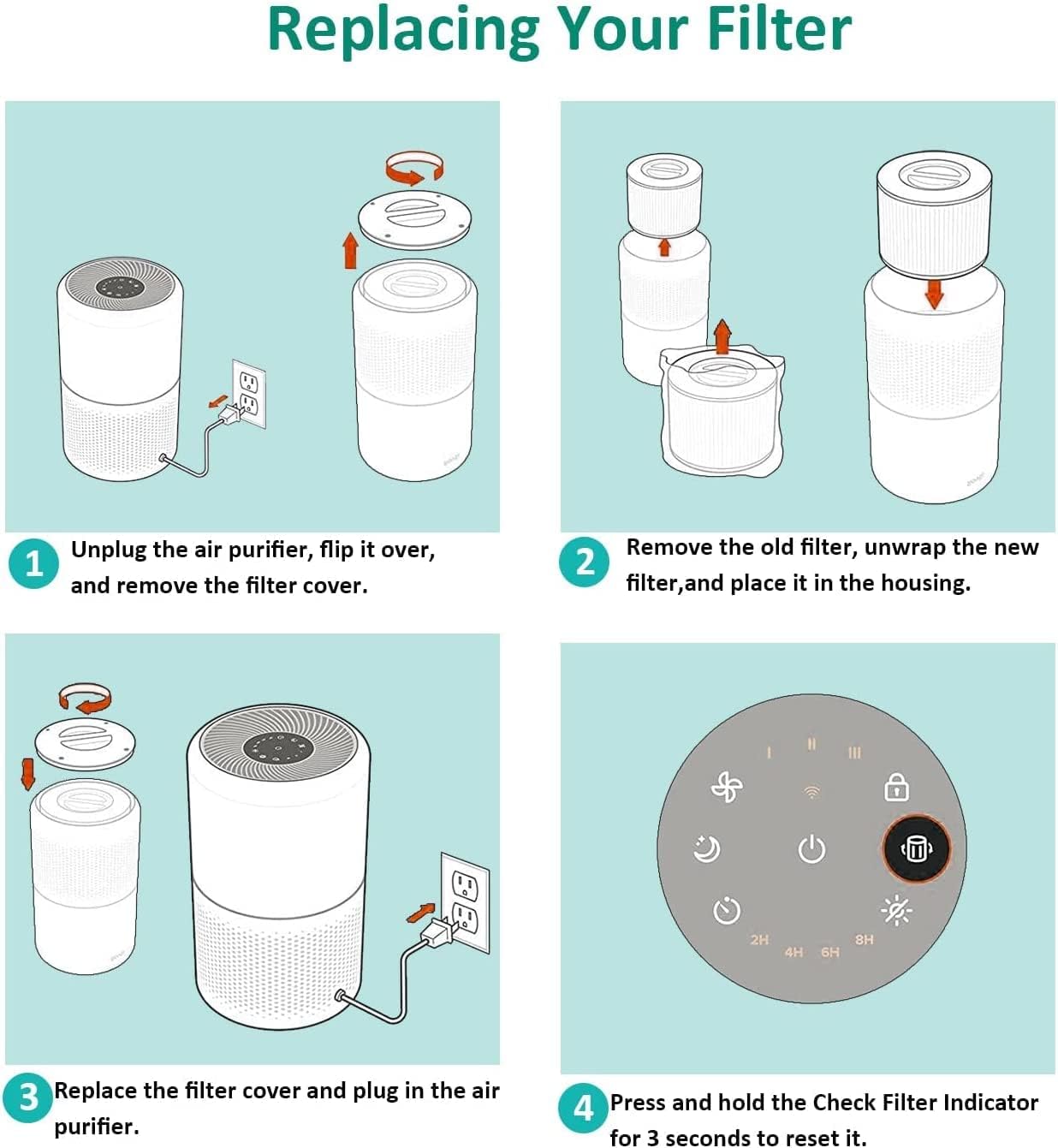 Replacing Your Filter

1 Unplug the air purifier, flip it over, and remove the filter cover.

2 Remove the old filter, unwrap the new filter,and place it in the housing.

3 Replace the filter cover and plug in the air purifier.

I II III

2H 4H 6H 8H

4 Press and hold the Check Filter Indicator for 3 seconds to reset it.