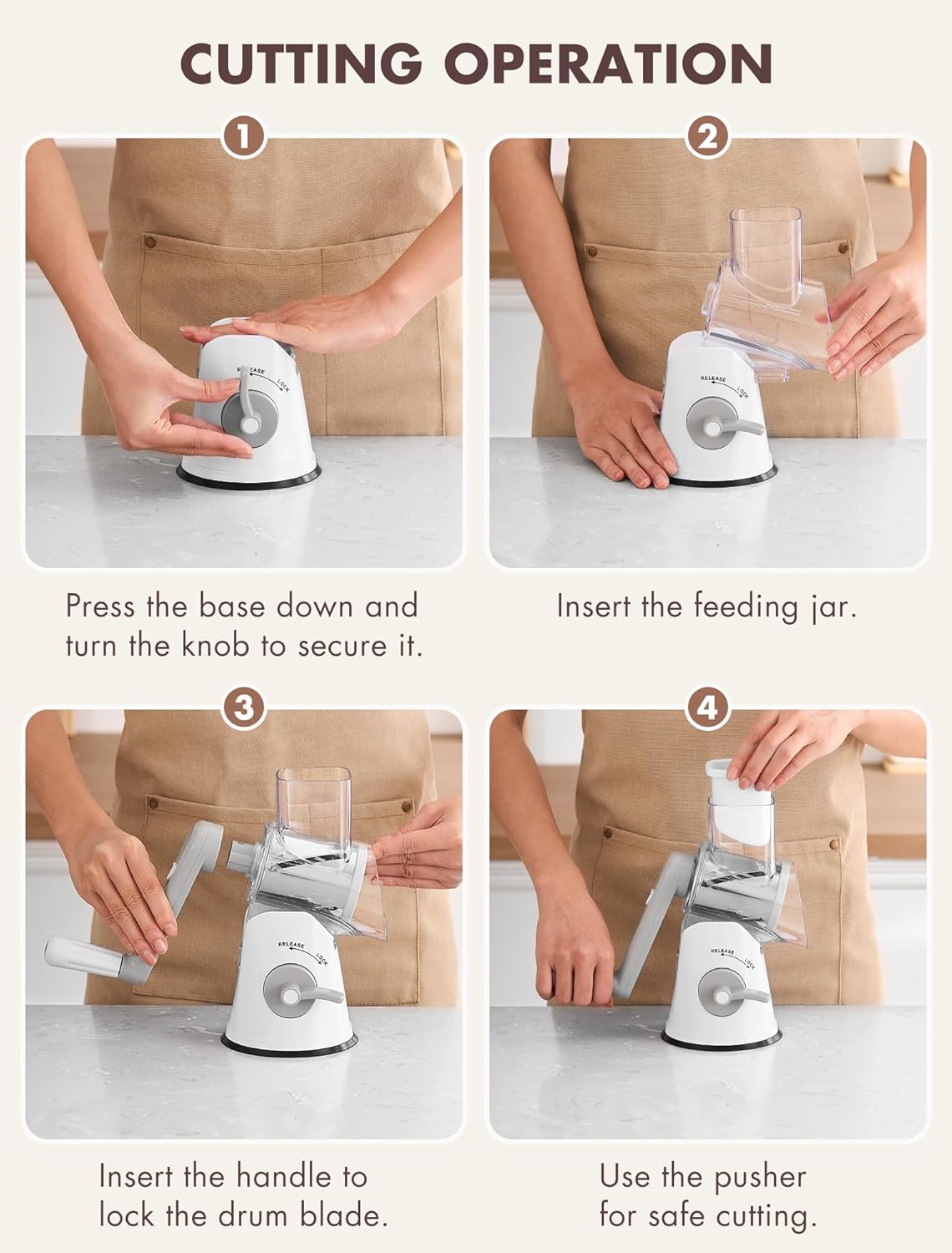 CUTTING OPERATION

1

RELEASE LOCK

Press the base down and turn the knob to secure it.

2

RELEASE LOCK

Insert the feeding jar.

3

RELEASE LOCK

Insert the handle to lock the drum blade.

4

RELEASE LOCK

Use the pusher for safe cutting.