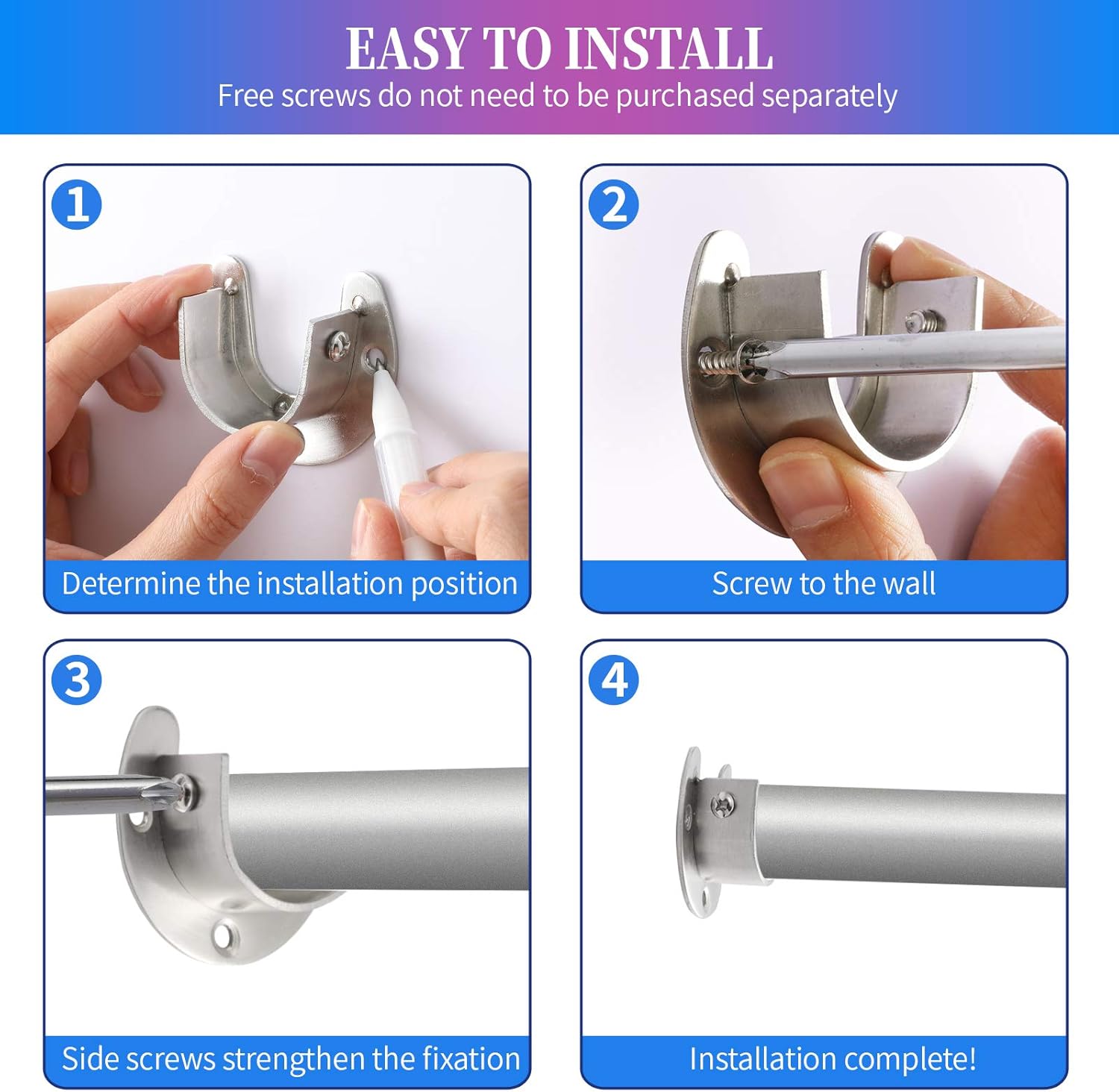 EASY TO INSTALL
Free screws do not need to be purchased separately

1
Determine the installation position

2
Screw to the wall

3
Side screws strengthen the fixation

4
Installation complete!