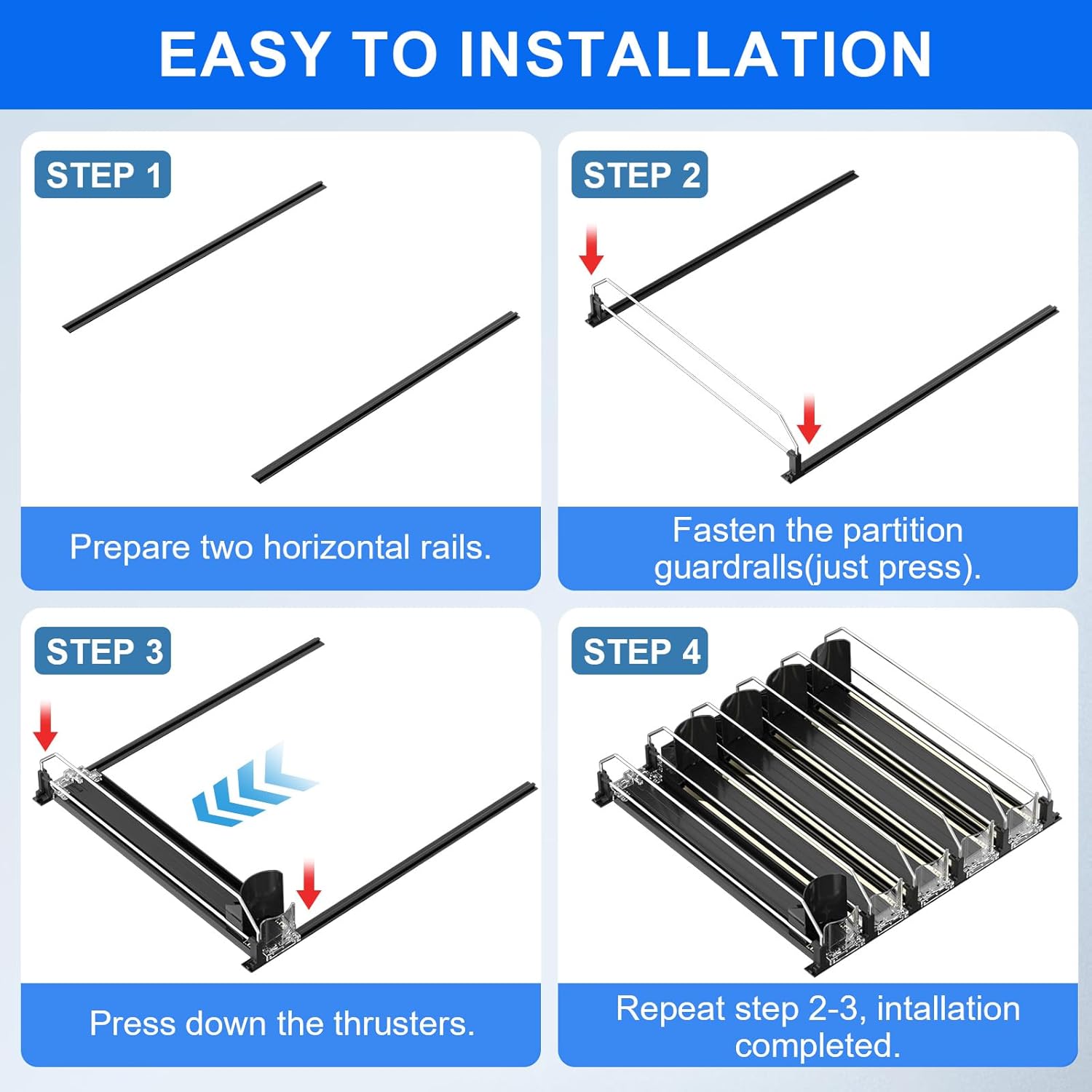 EASY TO INSTALLATION

STEP 1

Prepare two horizontal rails.

STEP 2

Fasten the partition guardralls(just press).

STEP 3

Press down the thrusters.

STEP 4

Repeat step 2-3, intallation completed.