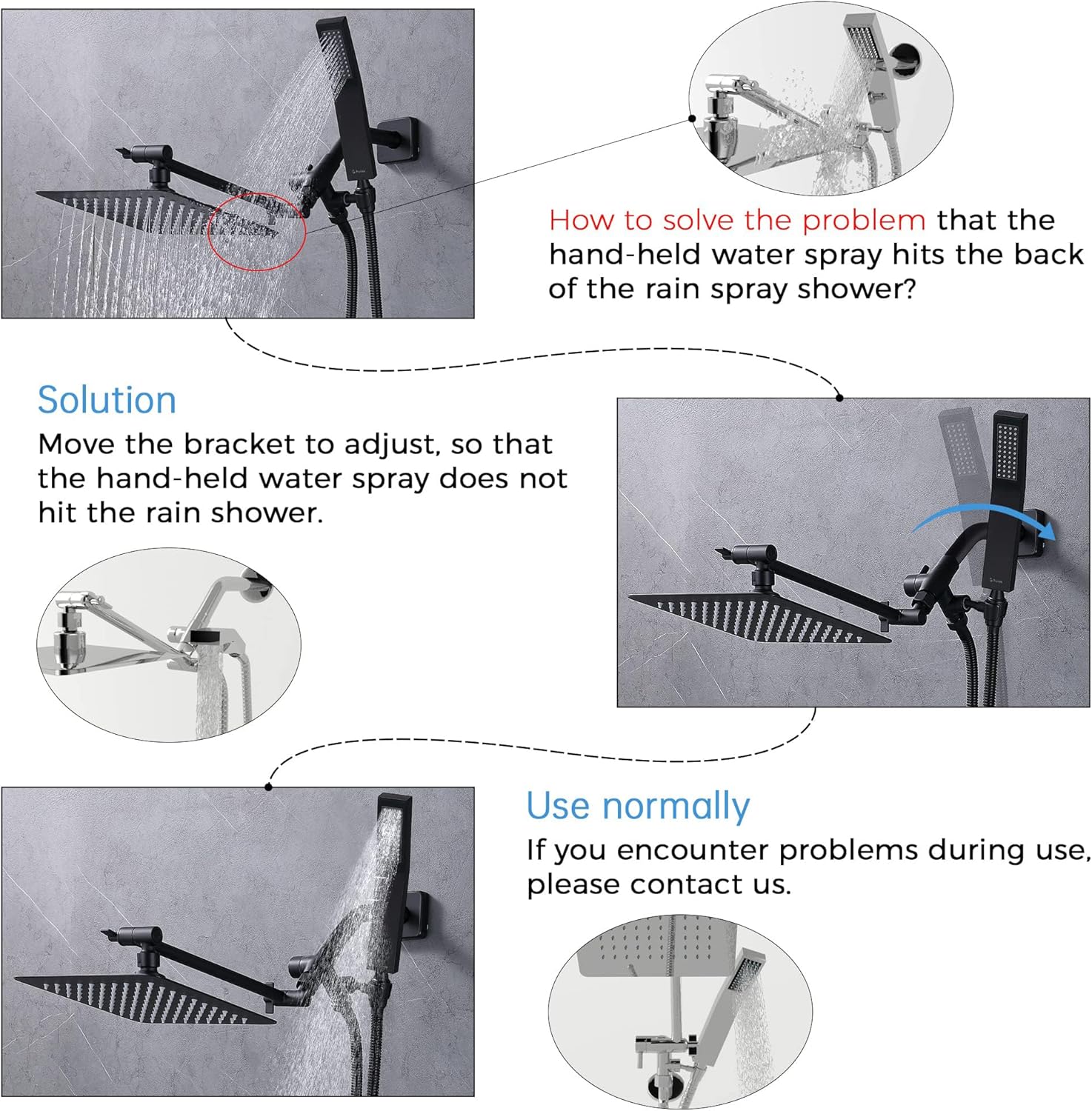 How to solve the problem that the hand-held water spray hits the back of the rain spray shower?

Solution
Move the bracket to adjust, so that the hand-held water spray does not hit the rain shower.

Use normally
If you encounter problems during use, please contact us.