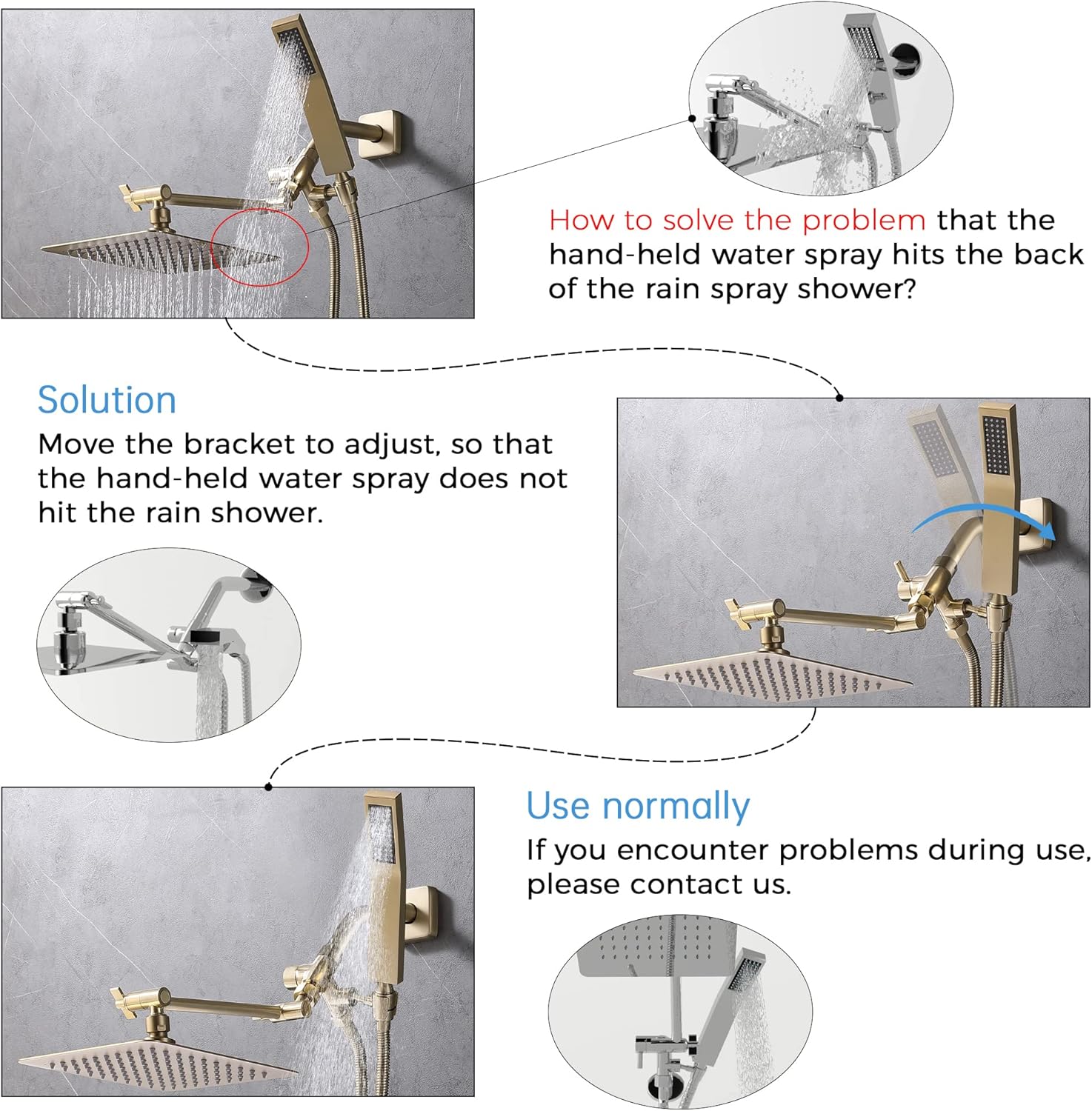 How to solve the problem that the hand-held water spray hits the back of the rain spray shower?

Solution
Move the bracket to adjust, so that the hand-held water spray does not hit the rain shower.

Use normally
If you encounter problems during use, please contact us.