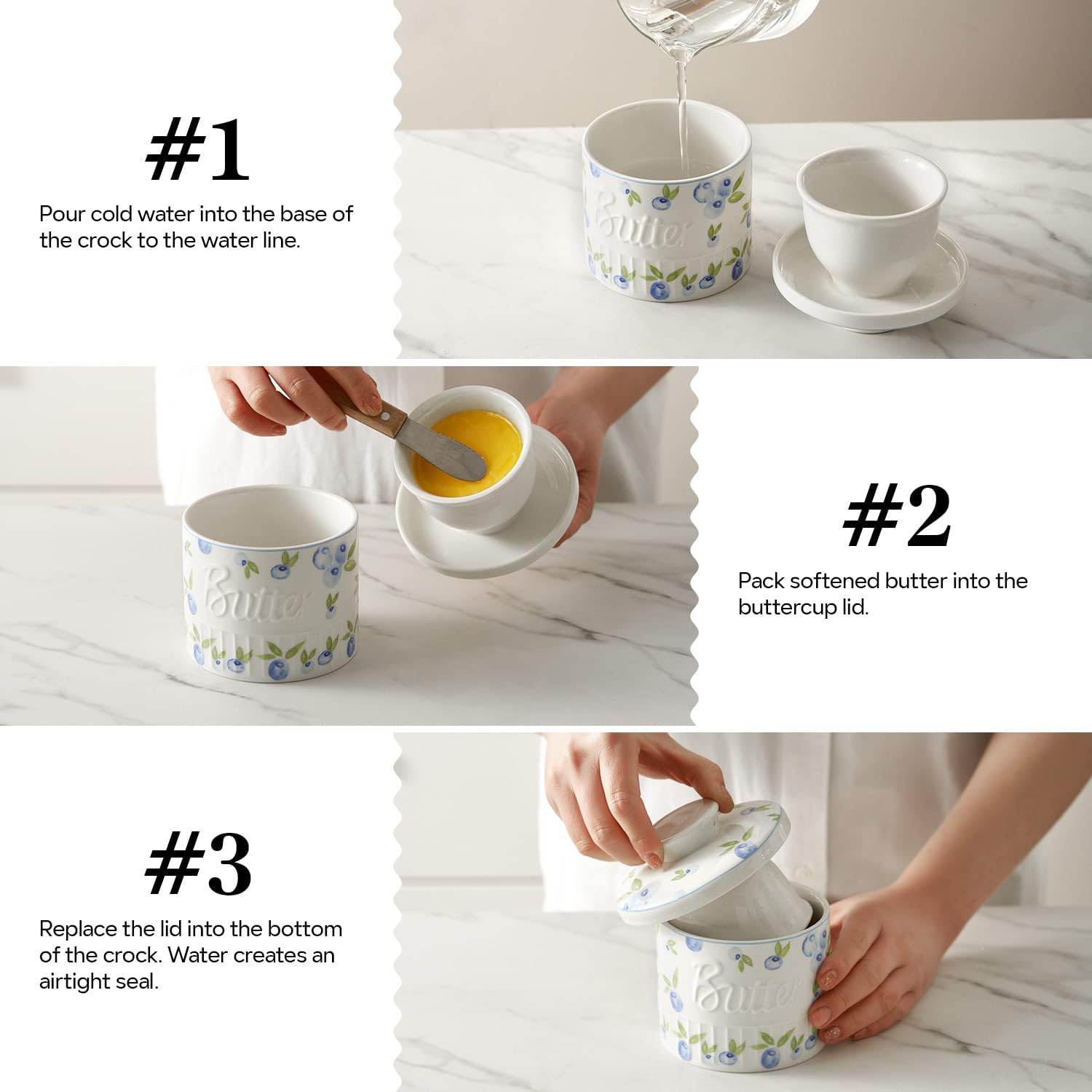 #1

Pour cold water into the base of the crock to the water line.

Butter

Butter

#2

Pack softened butter into the buttercup lid.

#3

Replace the lid into the bottom of the crock. Water creates an airtight seal.

Butter