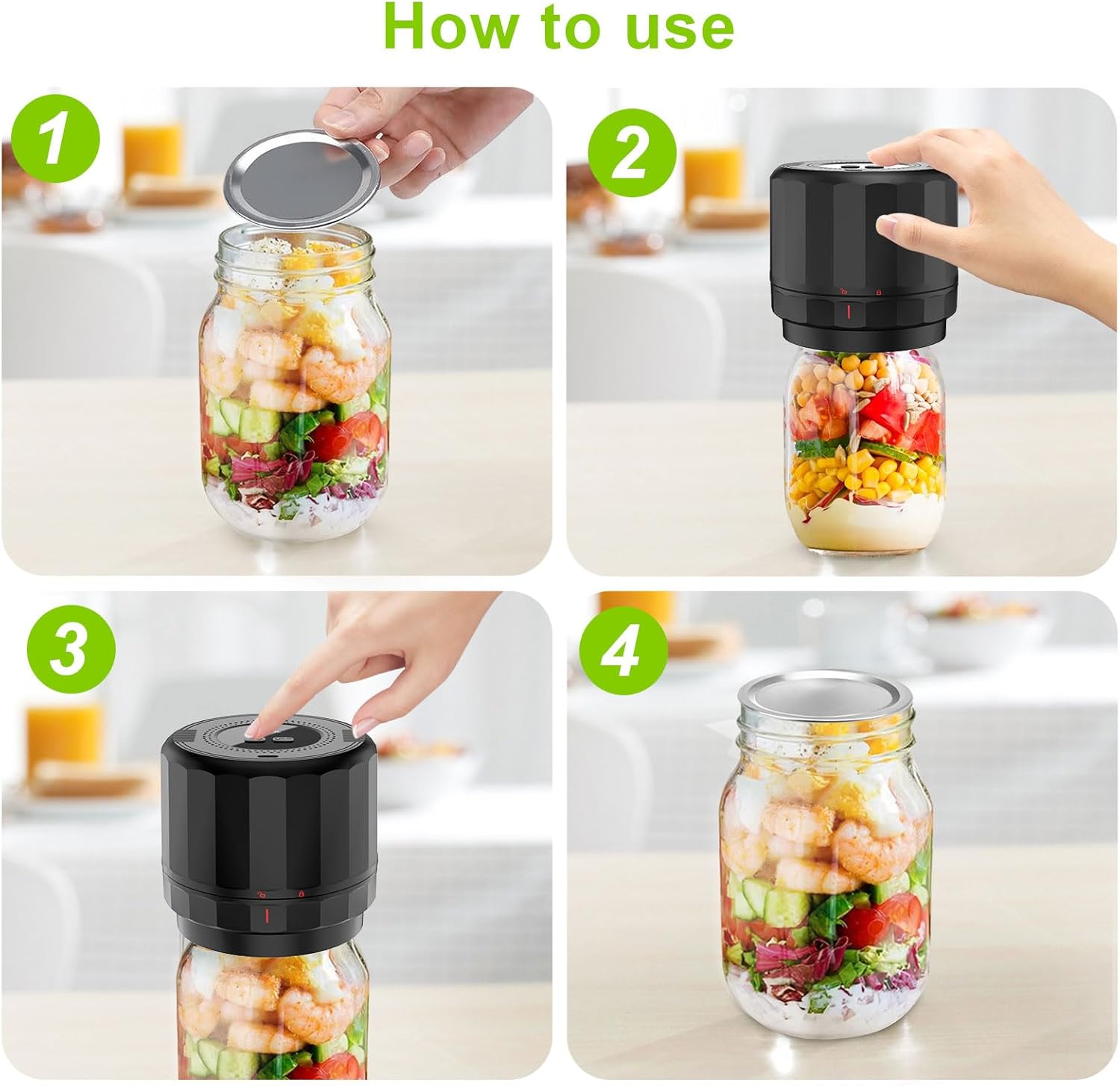 How to use

1

2

3

4