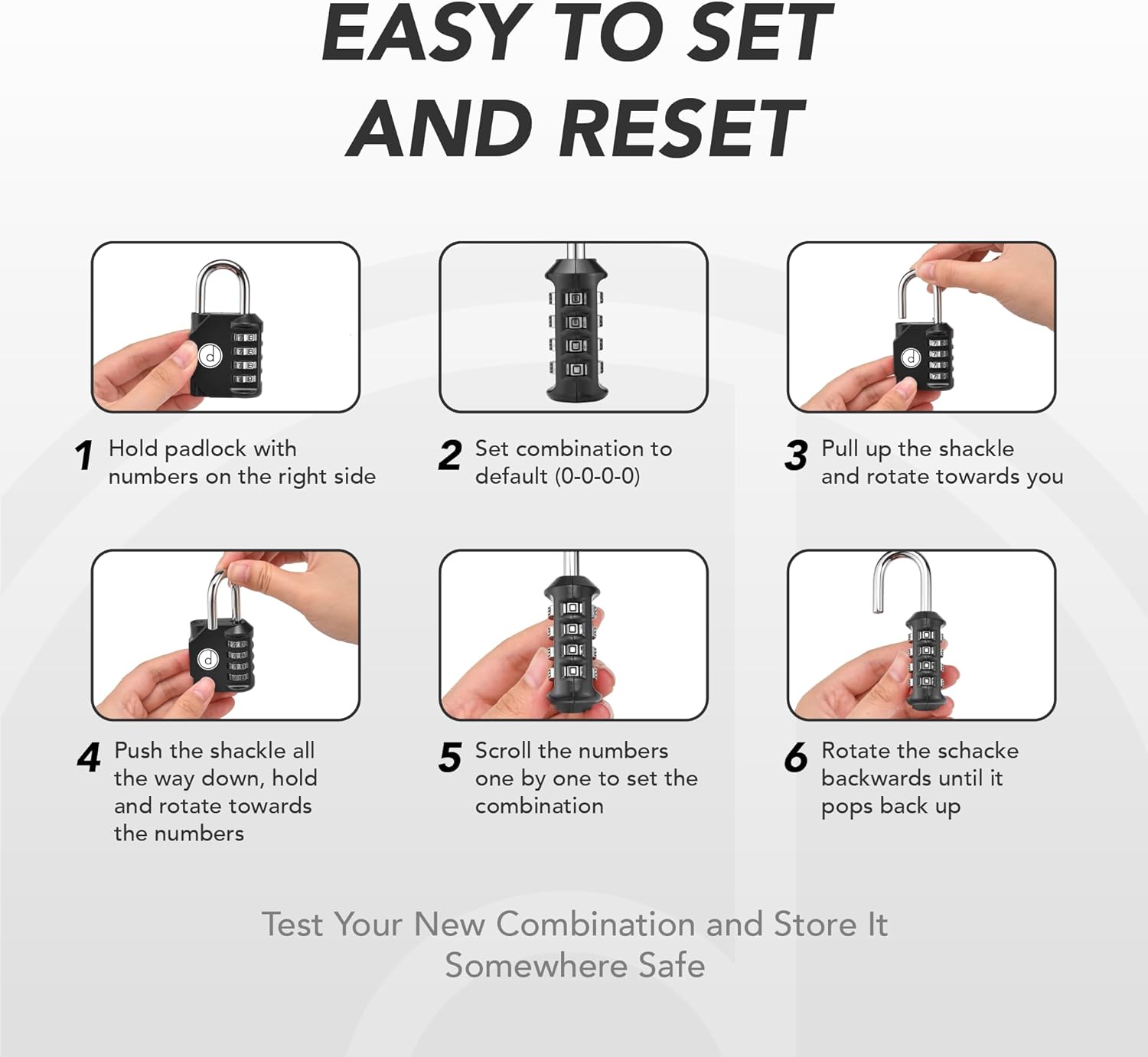 EASY TO SET AND RESET

1 Hold padlock with numbers on the right side

2 Set combination to default (0-0-0-0)

3 Pull up the shackle and rotate towards you

4 Push the shackle all the way down, hold and rotate towards the numbers

5 Scroll the numbers one by one to set the combination

6 Rotate the schacke backwards until it pops back up

Test Your New Combination and Store It Somewhere Safe