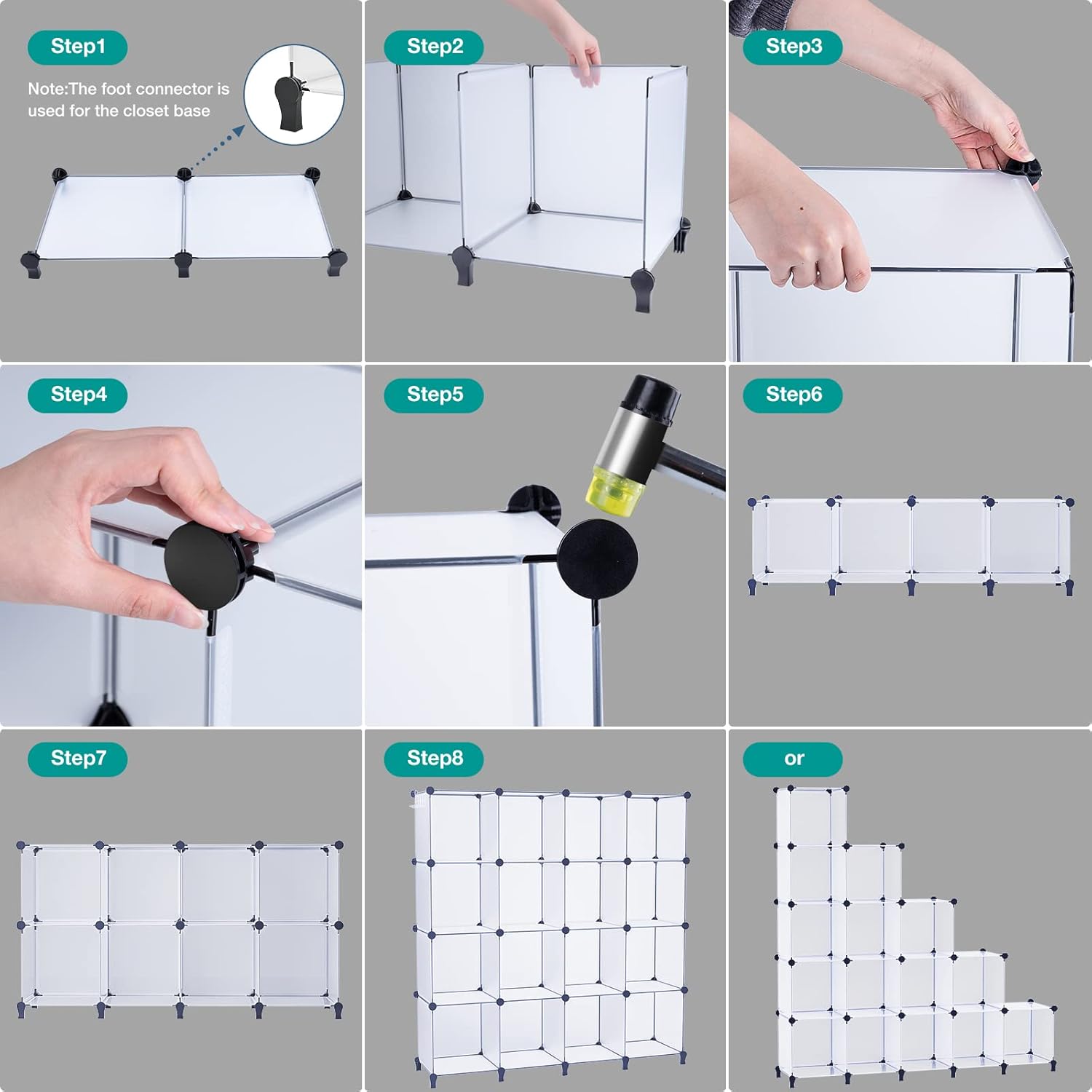 Step1

Note:The foot connector is used for the closet base

Step2

Step3

Step4

Step5

Step6

Step7

Step8

or