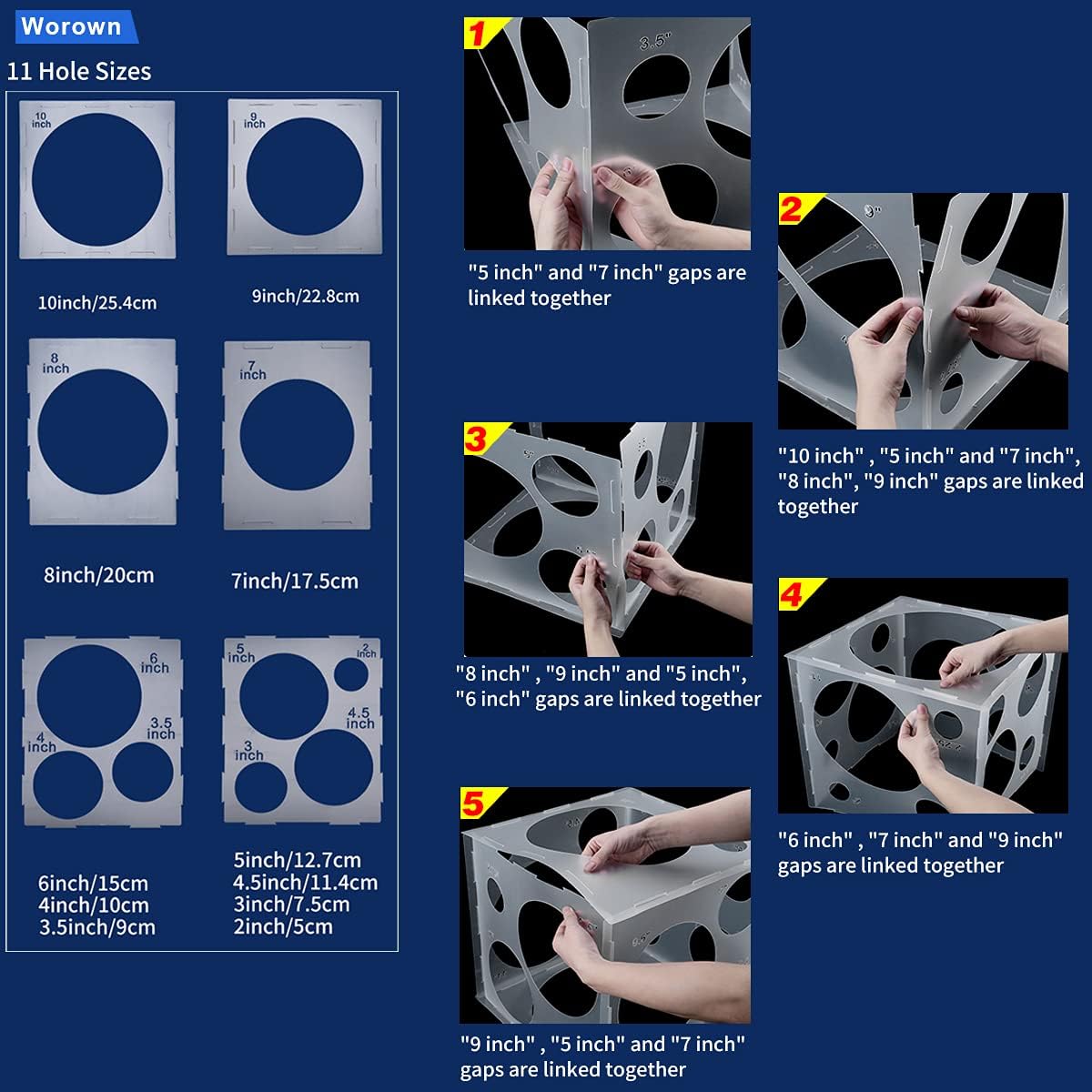 Worown

11 Hole Sizes

10 inch

10inch/25.4cm

9 inch

9inch/22.8cm

8 inch

8inch/20cm

7 inch

7inch/17.5cm

6 inch

4 inch

3.5 inch

6inch/15cm
4inch/10cm
3.5inch/9cm

5 inch

2 inch

4.5 inch

3 inch

5inch/12.7cm
4.5inch/11.4cm
3inch/7.5cm
2inch/5cm

1

3.5"

"5 inch" and "7 inch" gaps are linked together

2

"10 inch" , "5 inch" and "7 inch", "8 inch", "9 inch" gaps are linked together

3

"8 inch" , "9 inch" and "5 inch", "6 inch" gaps are linked together

4

"6 inch" , "7 inch" and "9 inch" gaps are linked together

5

"9 inch" , "5 inch" and "7 inch" gaps are linked together