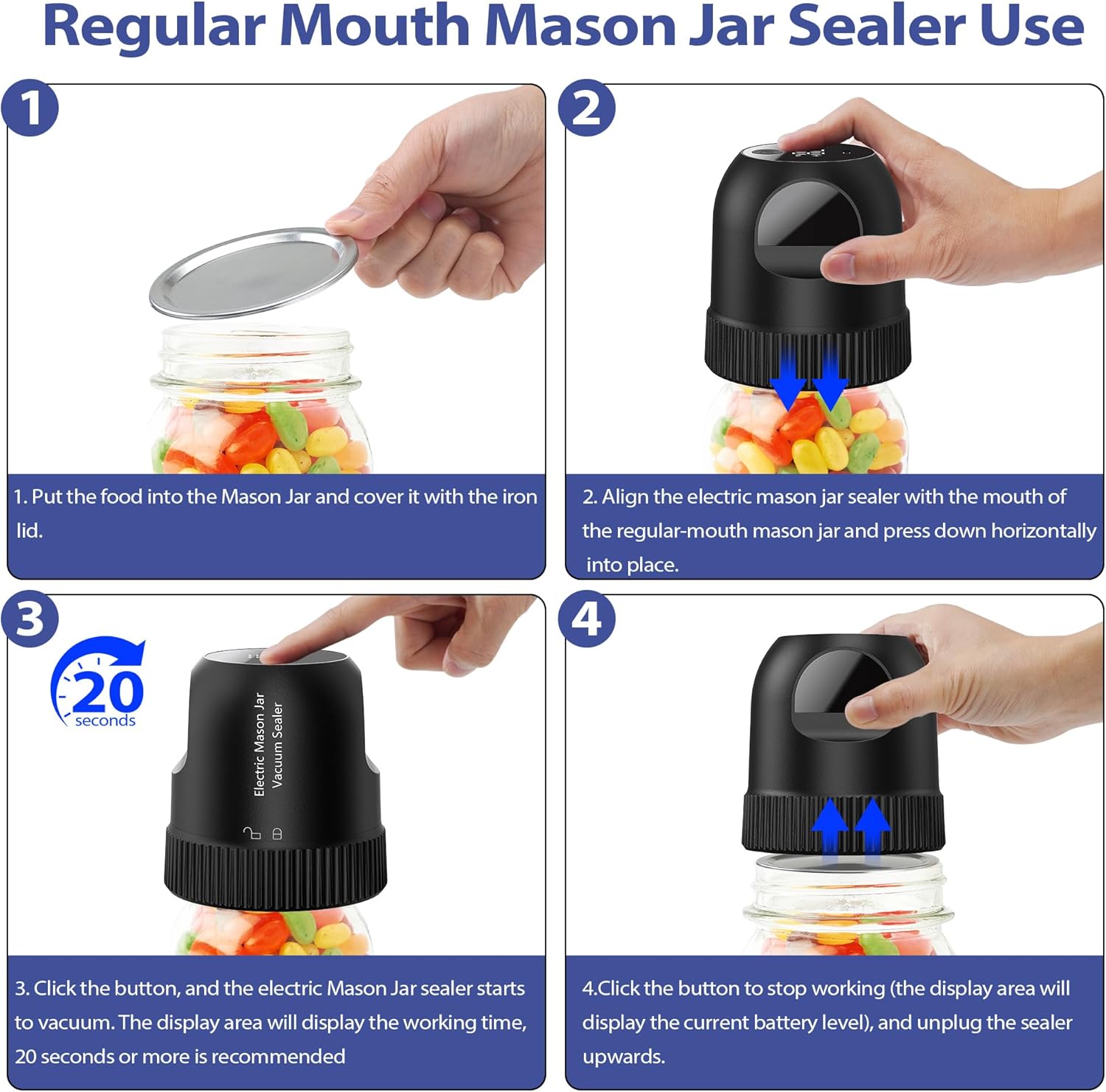 Regular Mouth Mason Jar Sealer Use

1

1. Put the food into the Mason Jar and cover it with the iron lid.

2

2. Align the electric mason jar sealer with the mouth of the regular-mouth mason jar and press down horizontally into place.

3

20 seconds

Electric Mason Jar Vacuum Sealer

3. Click the button, and the electric Mason Jar sealer starts to vacuum. The display area will display the working time, 20 seconds or more is recommended

4

4.Click the button to stop working (the display area will display the current battery level), and unplug the sealer upwards.