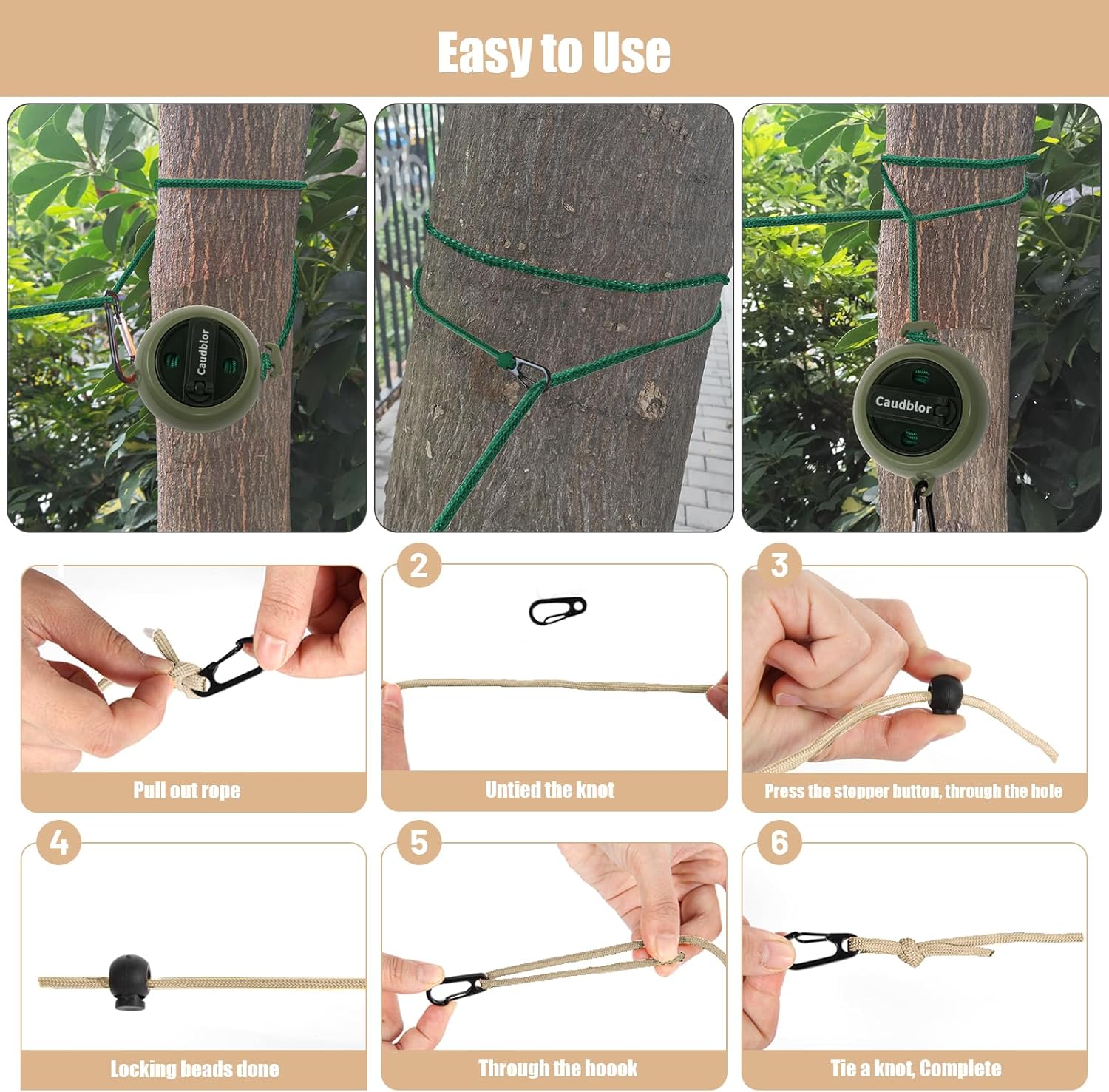 Easy to Use

Caudblor

Caudblor

Pull out rope

2

Untied the knot

3

Press the stopper button, through the hole

4

Locking beads done

5

Through the hoook

6

Tie a knot, Complete