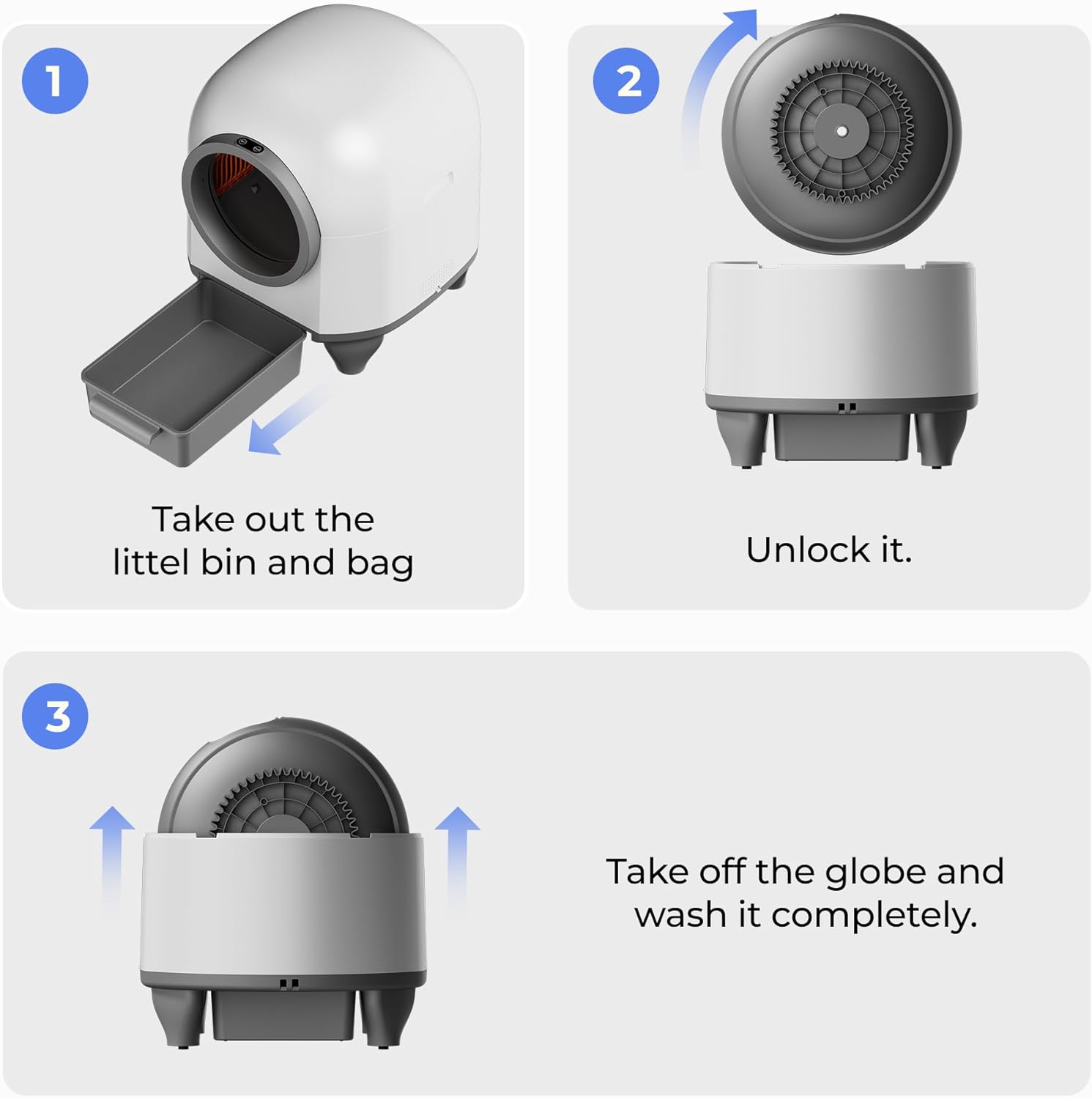 1

Take out the littel bin and bag

2

Unlock it.

3

Take off the globe and wash it completely.