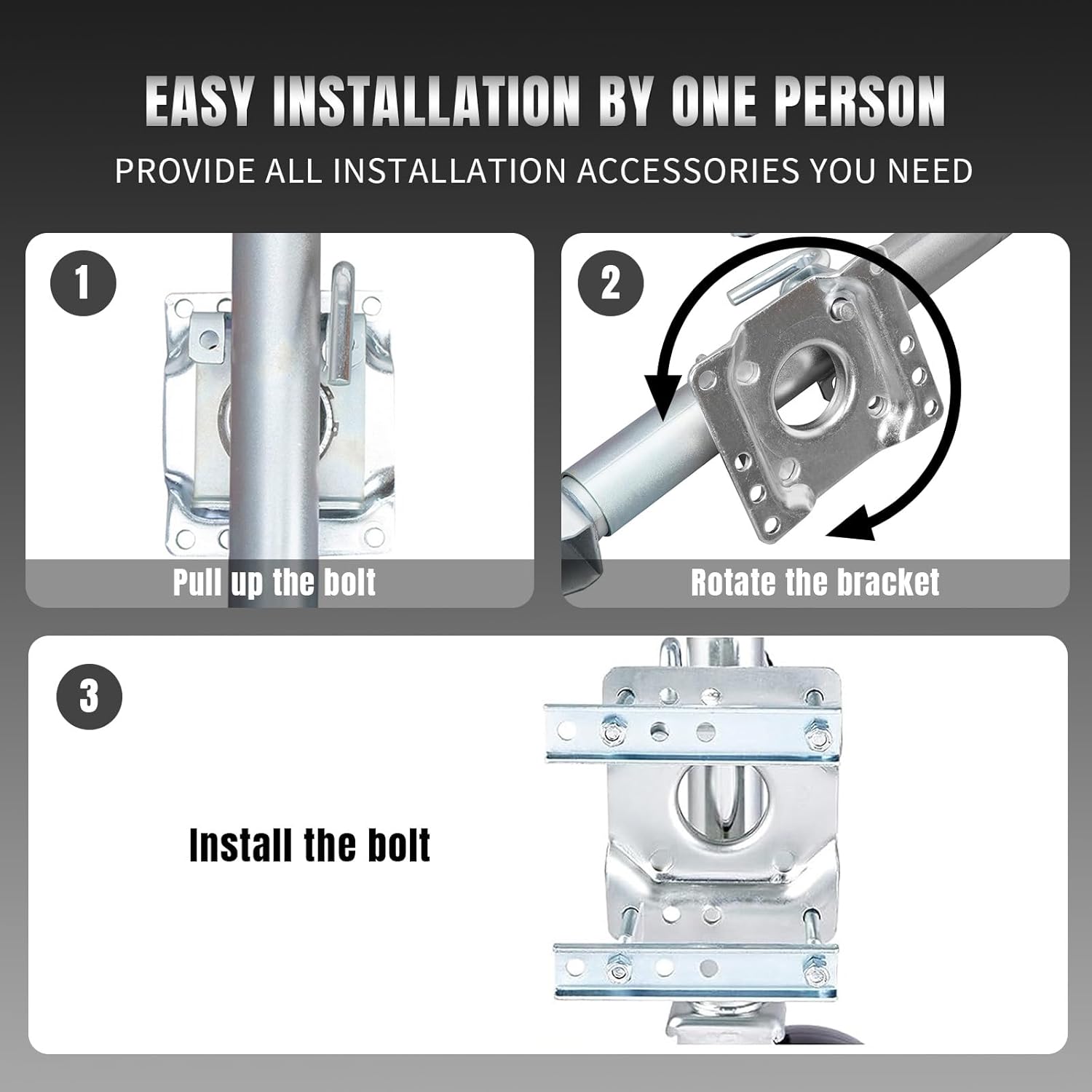 EASY INSTALLATION BY ONE PERSON

PROVIDE ALL INSTALLATION ACCESSORIES YOU NEED

1

Pull up the bolt

2

Rotate the bracket

3

Install the bolt