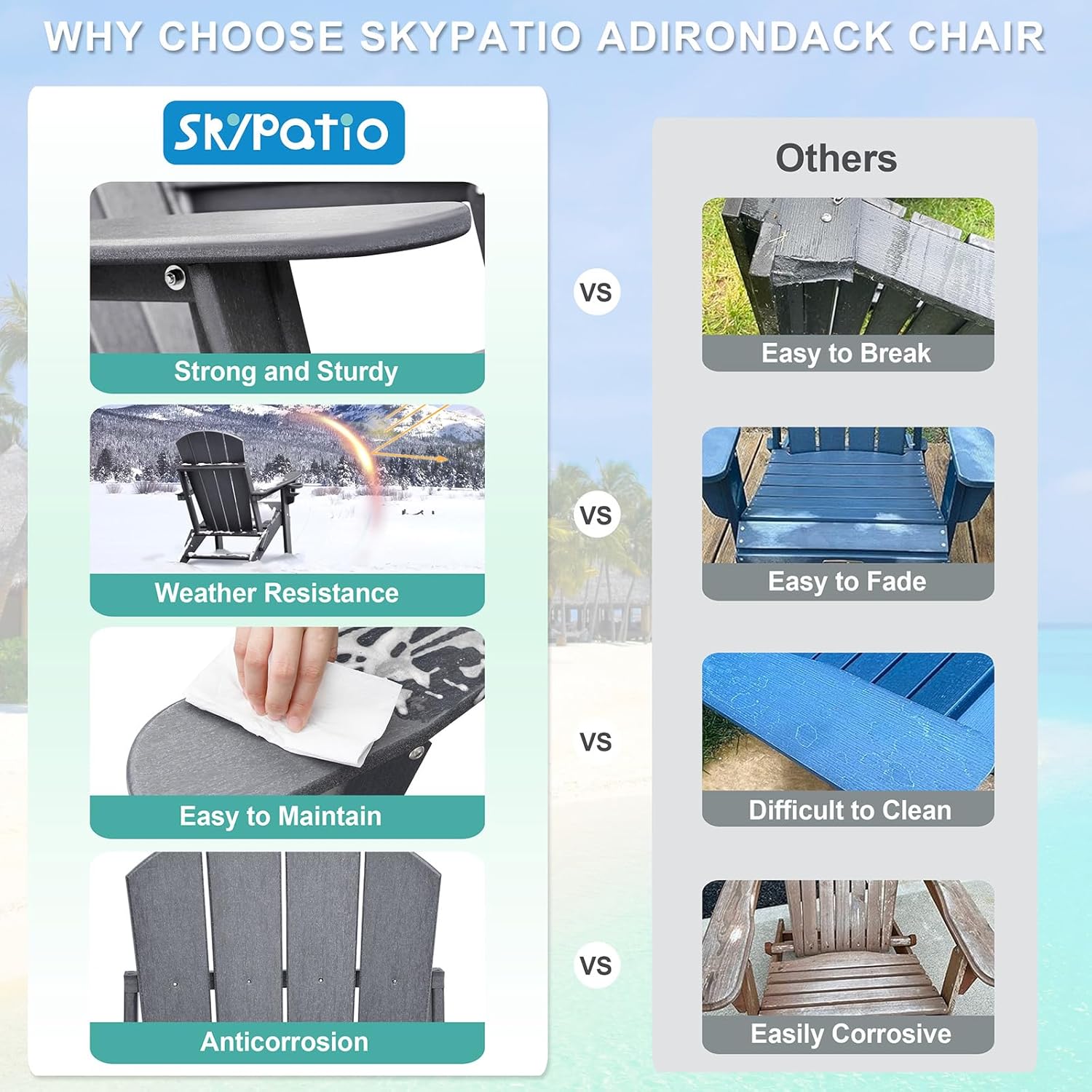 WHY CHOOSE SKYPATIO ADIRONDACK CHAIR

SkyPatio

Strong and Sturdy

Weather Resistance

Easy to Maintain

Anticorrosion

VS

VS

VS

VS

Others

Easy to Break

Easy to Fade

Difficult to Clean

Easily Corrosive