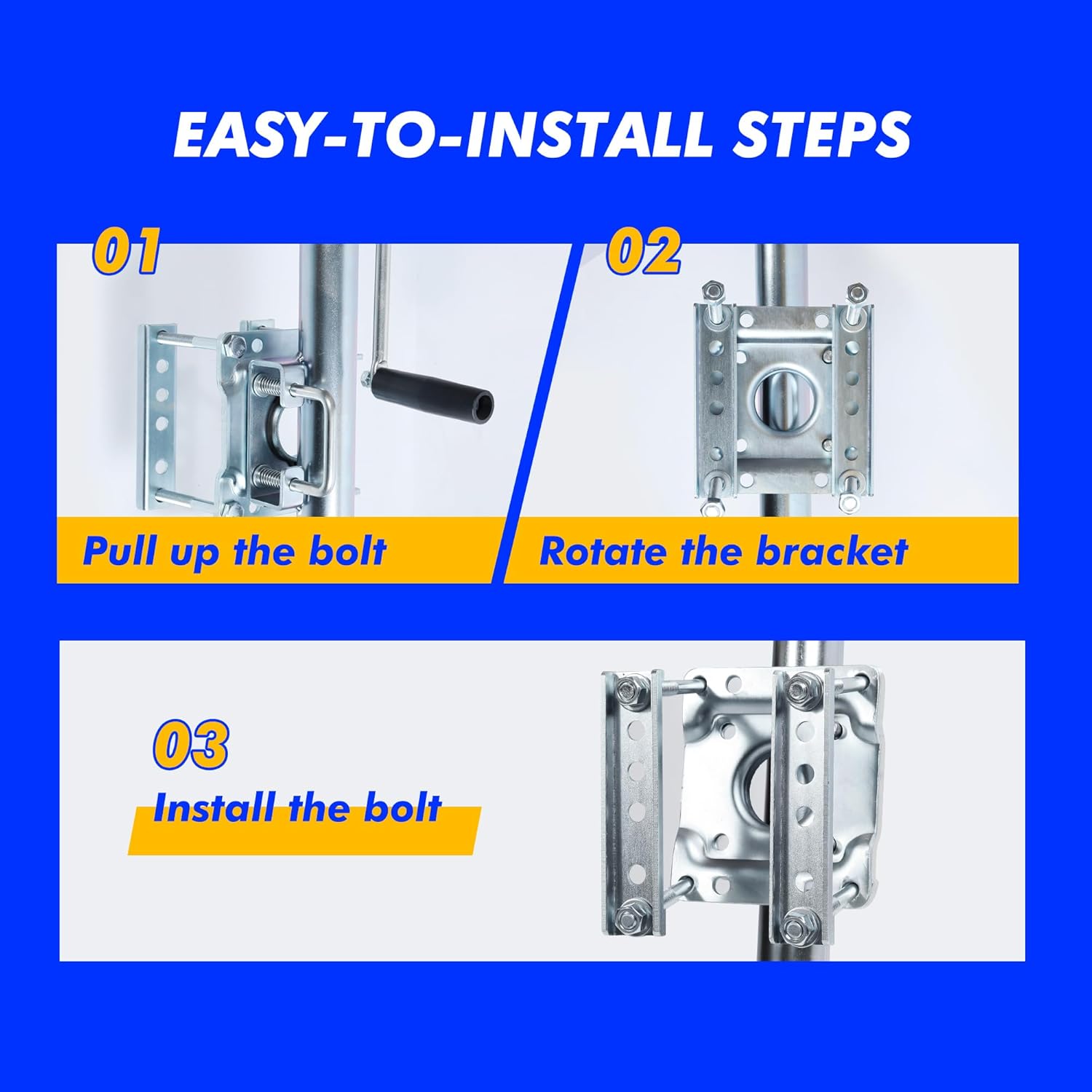 EASY-TO-INSTALL STEPS

01

Pull up the bolt

02

Rotate the bracket

03

Install the bolt