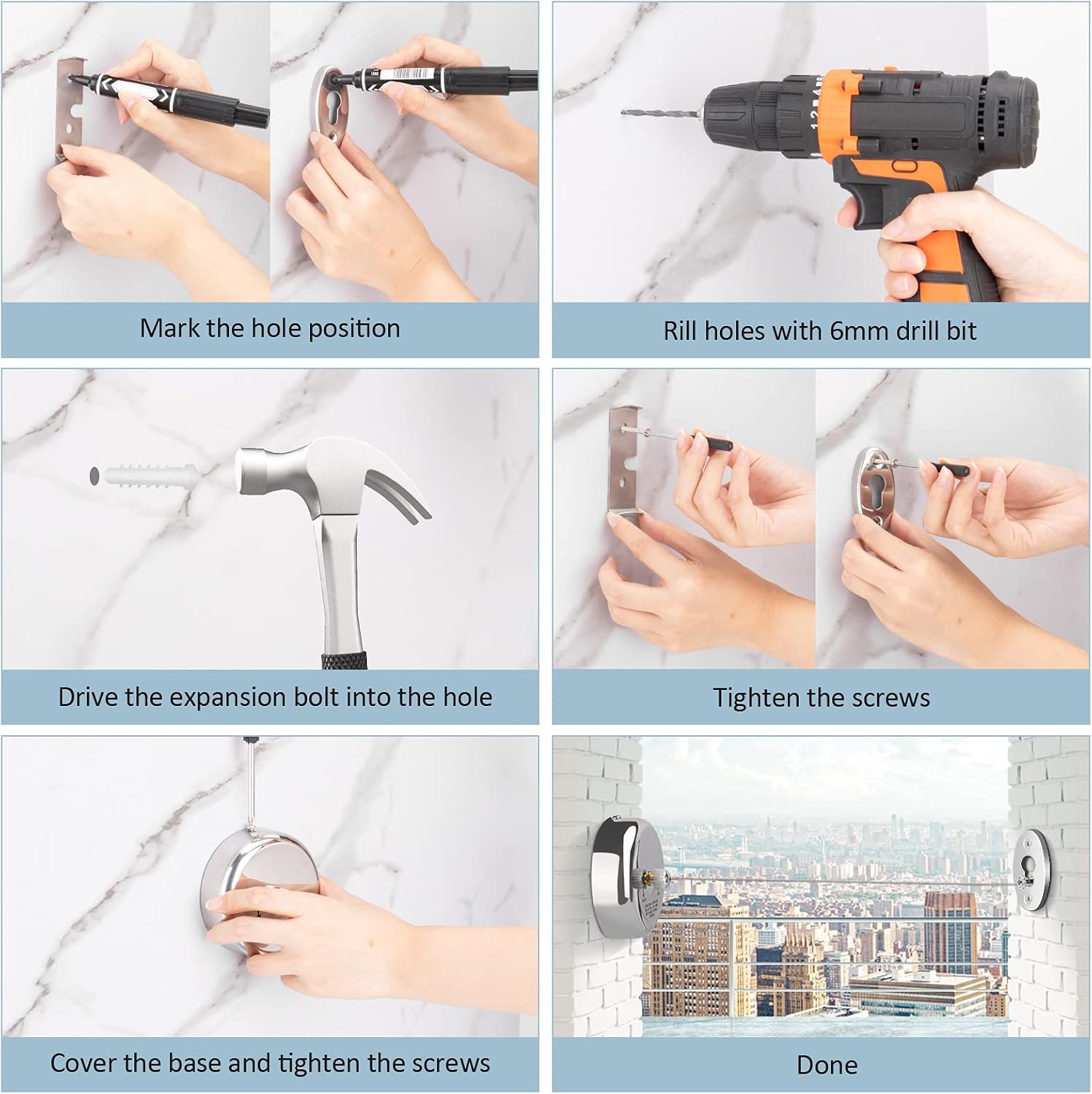 Mark the hole position

Rill holes with 6mm drill bit

Drive the expansion bolt into the hole

Tighten the screws

Cover the base and tighten the screws

Done