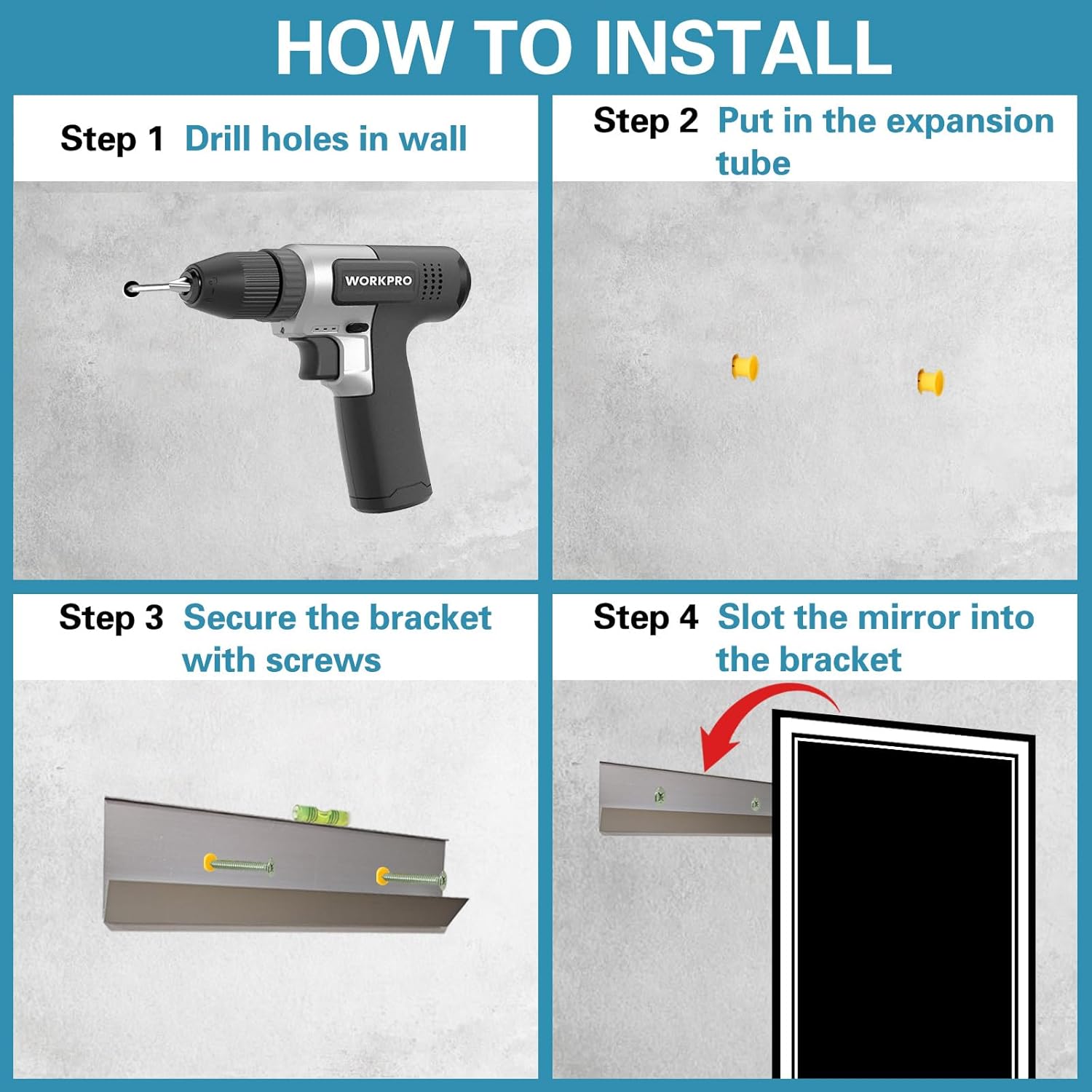 HOW TO INSTALL

Step 1 Drill holes in wall

WORKPRO

Step 2 Put in the expansion tube

Step 3 Secure the bracket with screws

Step 4 Slot the mirror into the bracket