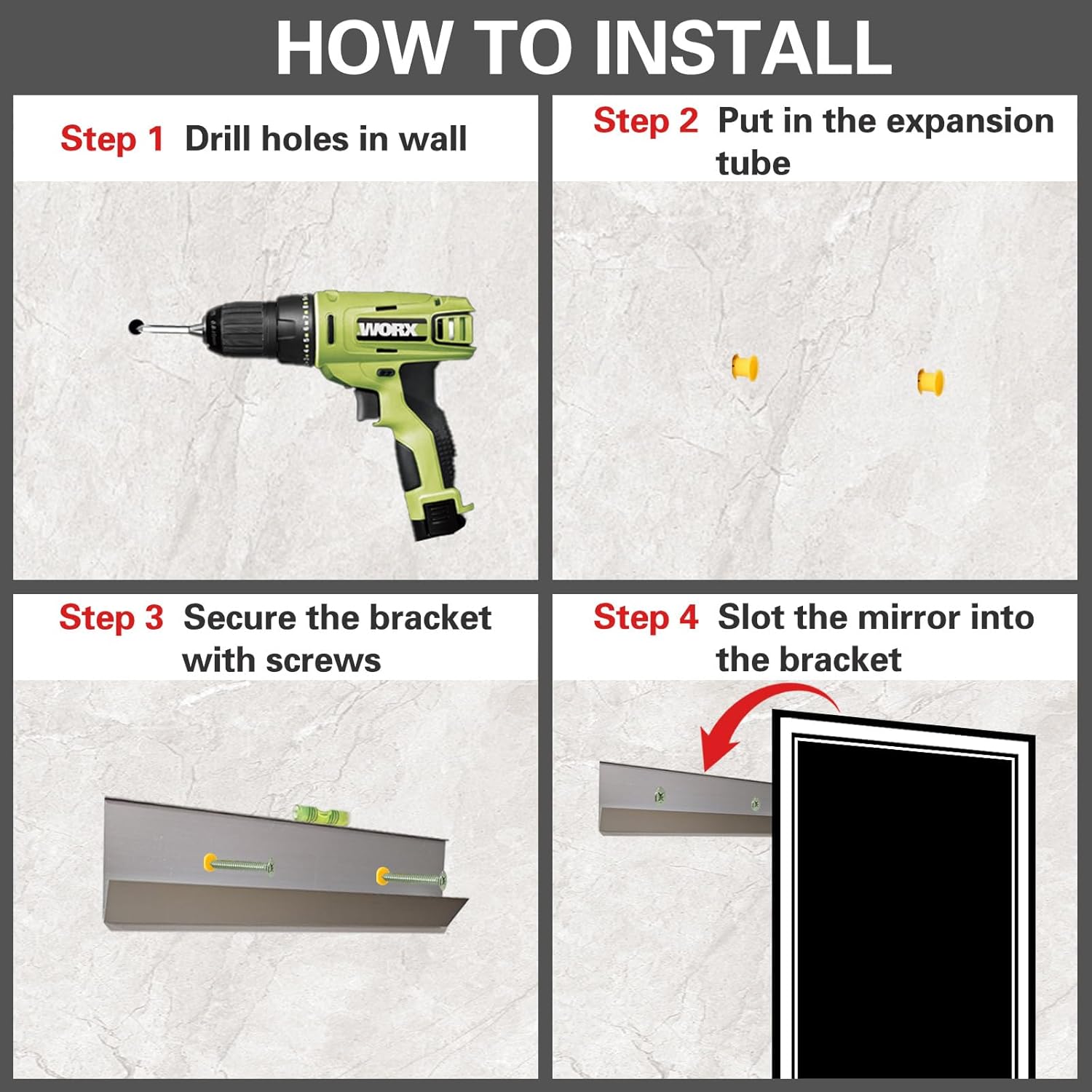 HOW TO INSTALL

Step 1 Drill holes in wall

WORX

Step 2 Put in the expansion tube

Step 3 Secure the bracket with screws

Step 4 Slot the mirror into the bracket