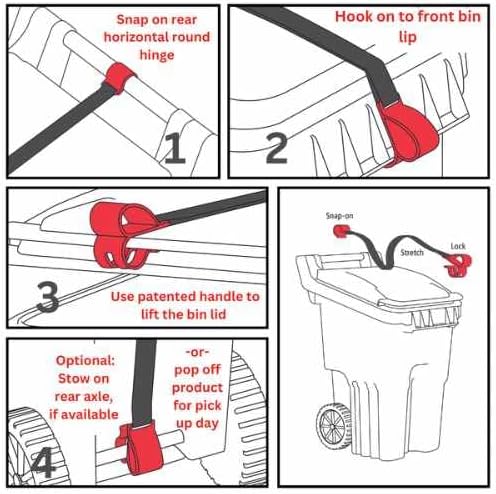 Snap on rear horizontal round hinge

1

Hook on to front bin lip

2

3

Use patented handle to lift the bin lid

Snap-on

Stretch

Lock

Optional: Stow on rear axle, if available

-or- pop off product for pick up day

4