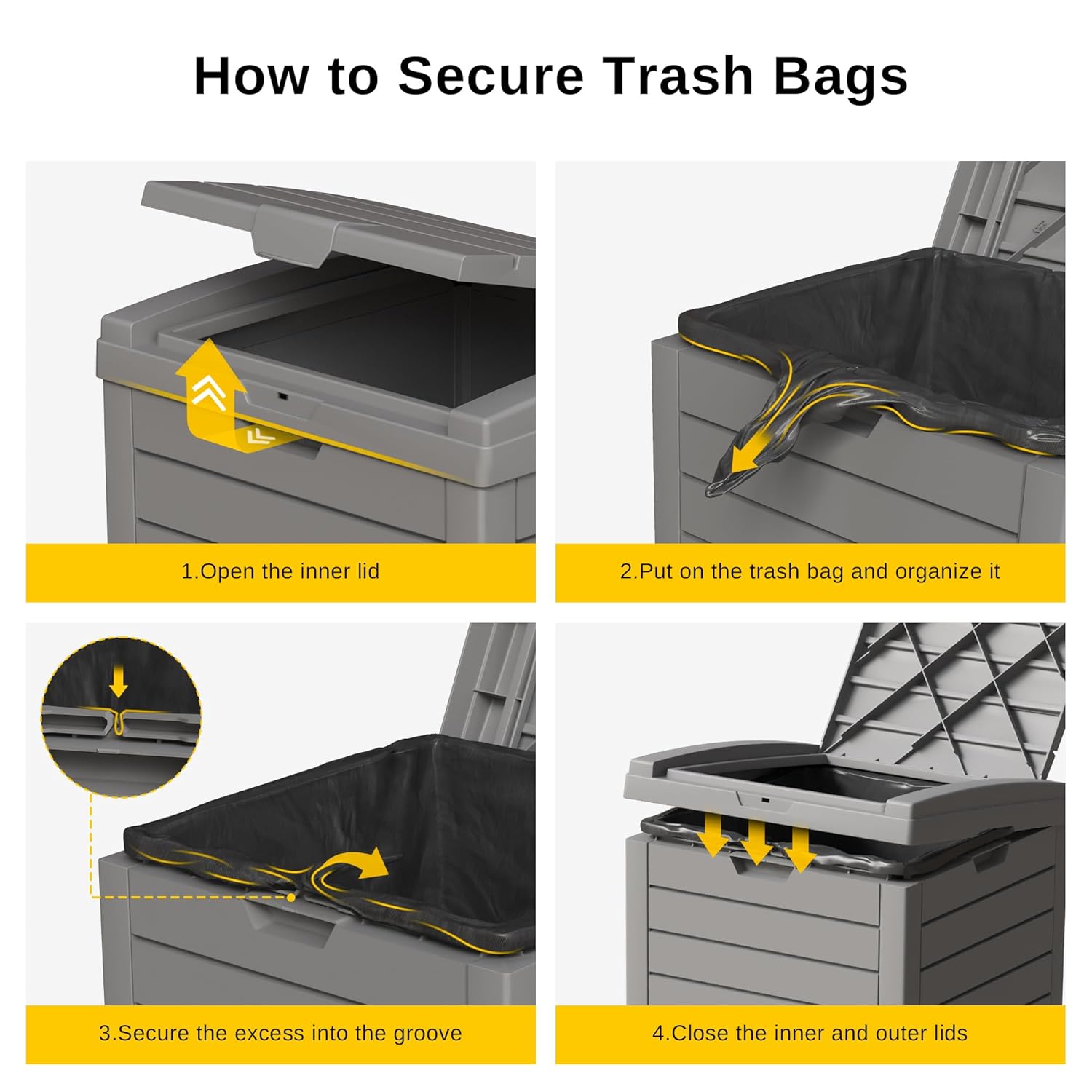 How to Secure Trash Bags

1.Open the inner lid

2.Put on the trash bag and organize it

3.Secure the excess into the groove

4.Close the inner and outer lids