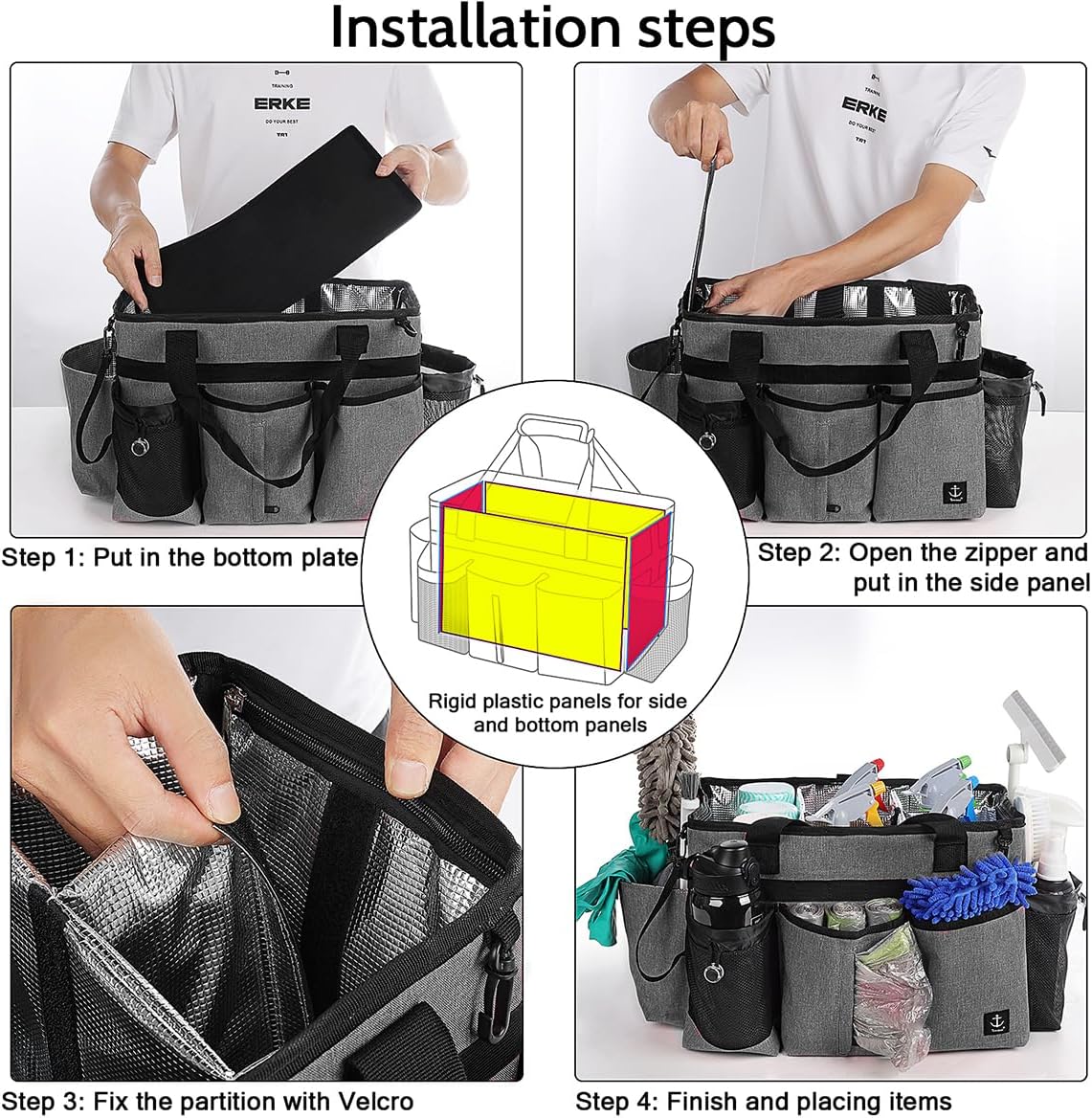 Installation steps

TRAINING
ERKE
DO YOUR BEST
TR1

TRAINING
ERKE
DO YOUR BEST
TR1

Step 1: Put in the bottom plate

Step 2: Open the zipper and put in the side panel

Rigid plastic panels for side and bottom panels

Step 3: Fix the partition with Velcro

Step 4: Finish and placing items