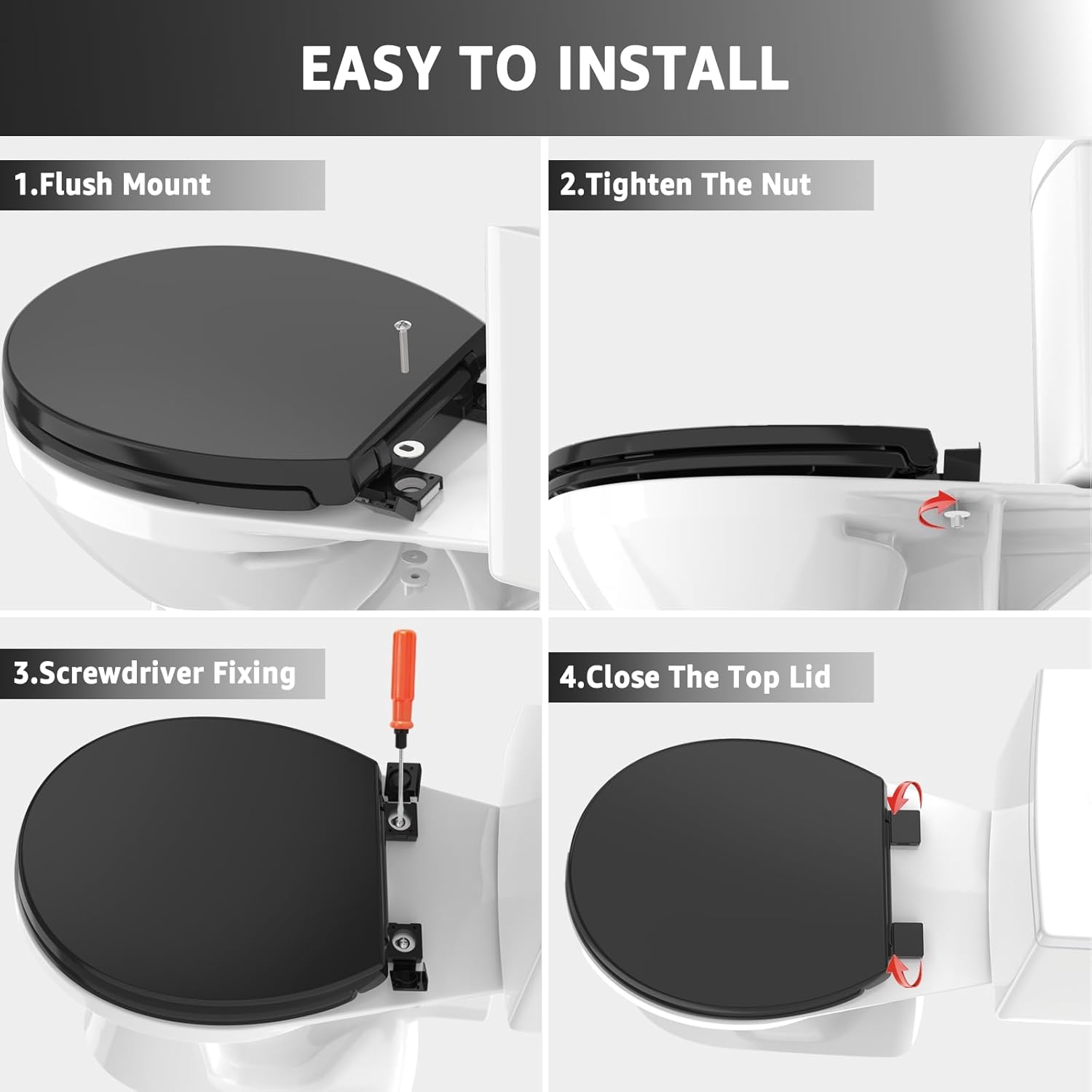 EASY TO INSTALL

1.Flush Mount

2.Tighten The Nut

3.Screwdriver Fixing

4.Close The Top Lid