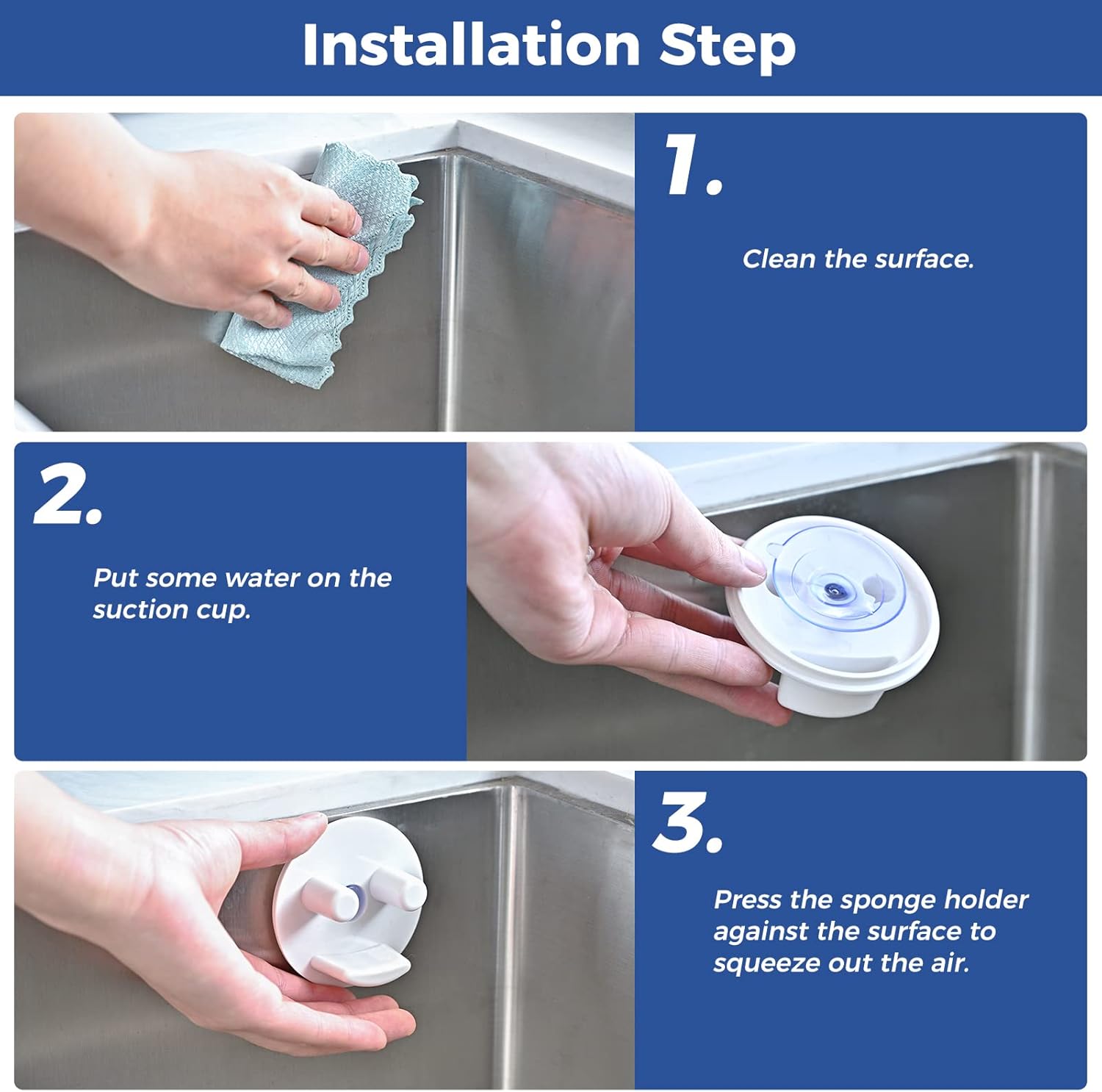 Installation Step

1.

Clean the surface.

2.

Put some water on the suction cup.

3.

Press the sponge holder against the surface to squeeze out the air.