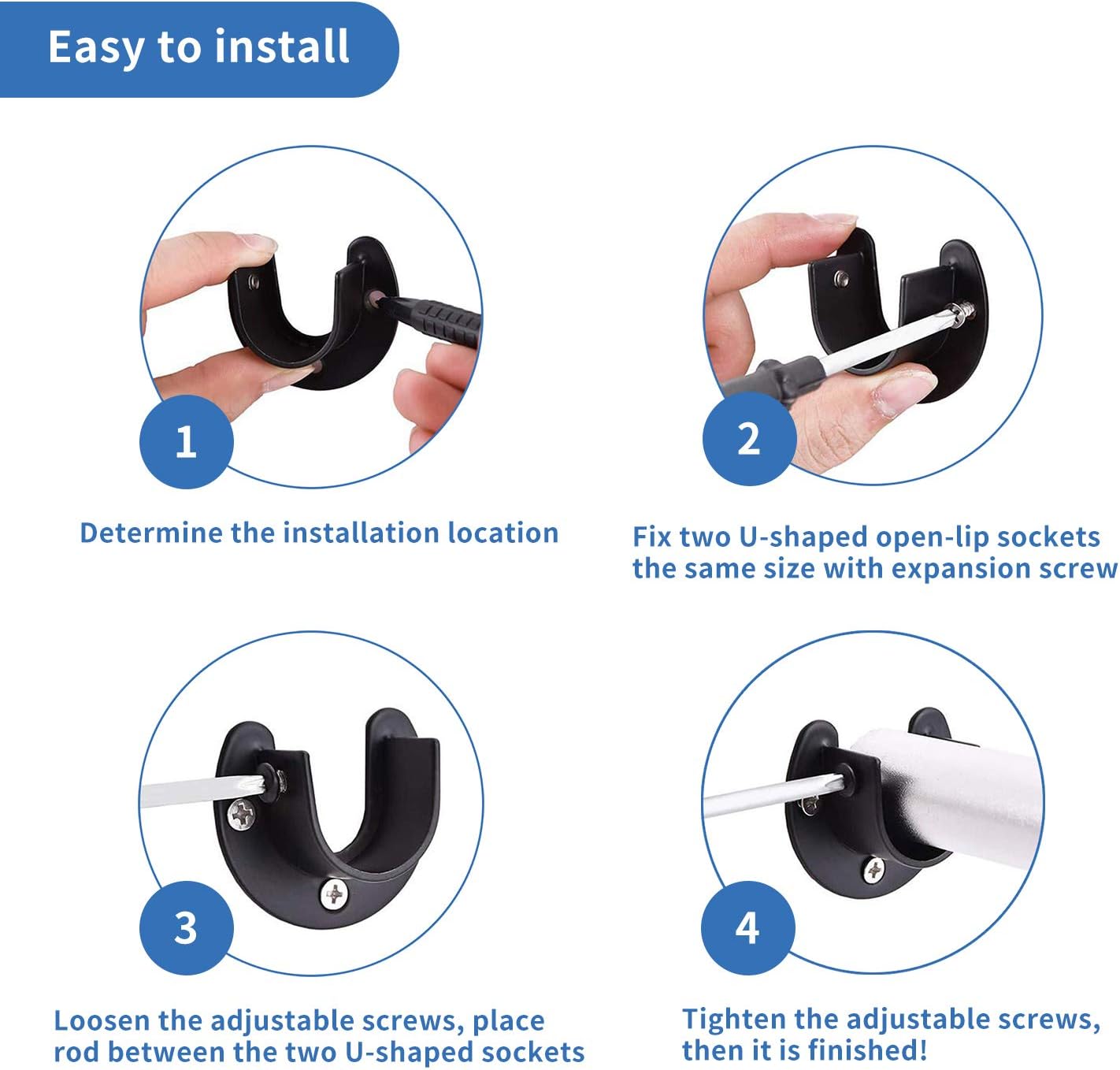 Easy to install

1

Determine the installation location

2

Fix two U-shaped open-lip sockets the same size with expansion screw

3

Loosen the adjustable screws, place rod between the two U-shaped sockets

4

Tighten the adjustable screws, then it is finished!