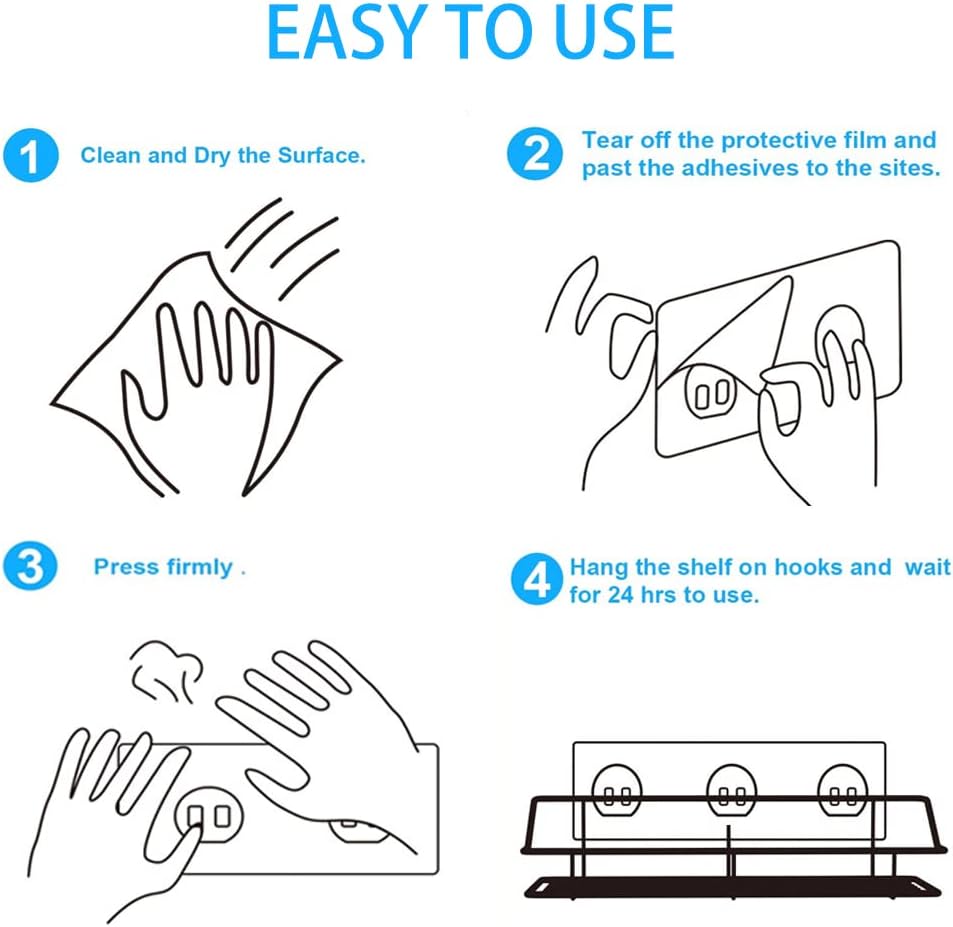 EASY TO USE

1 Clean and Dry the Surface.

2 Tear off the protective film and past the adhesives to the sites.

3 Press firmly .

4 Hang the shelf on hooks and wait for 24 hrs to use.