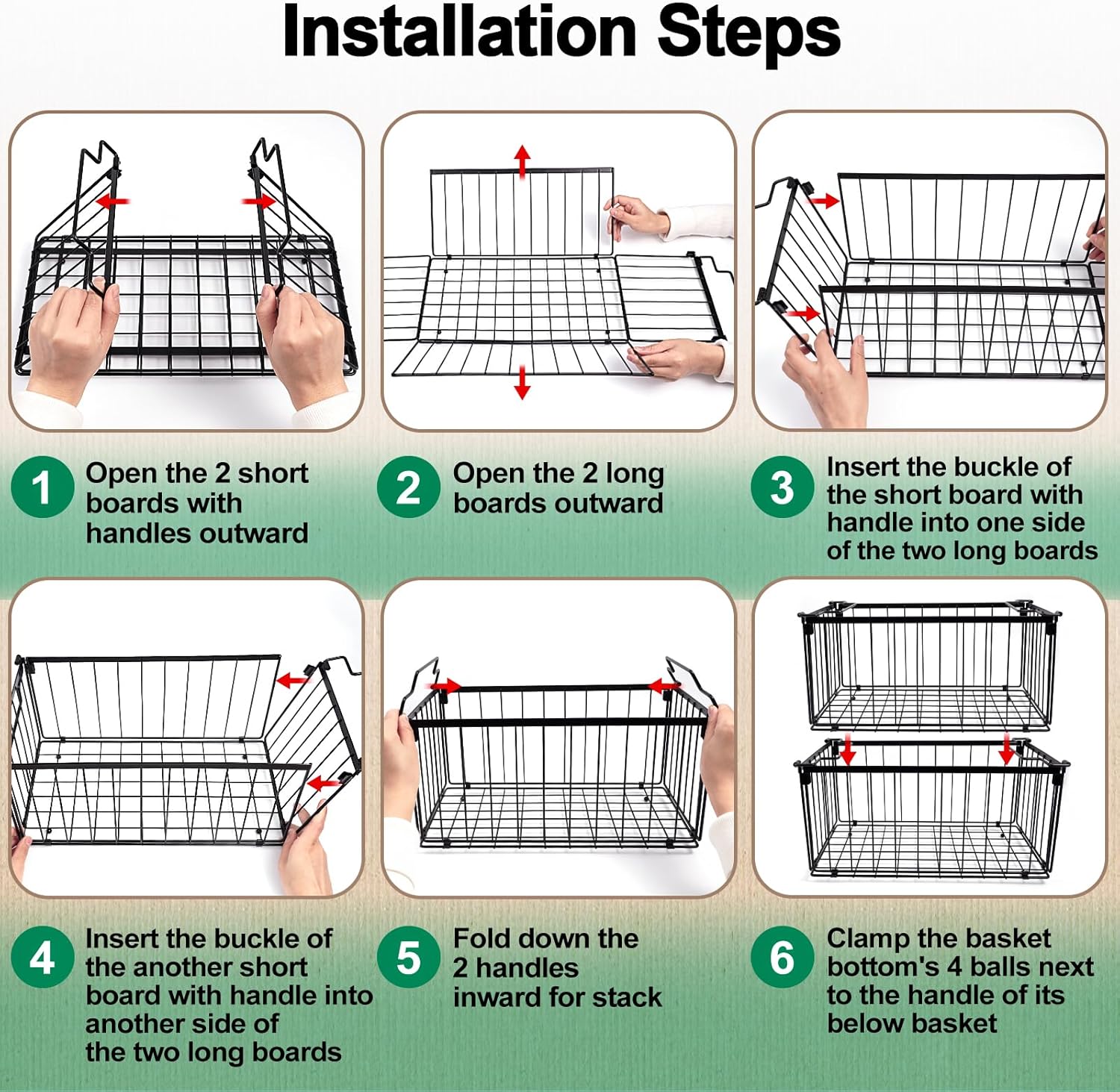 Installation Steps

1 Open the 2 short boards with handles outward

2 Open the 2 long boards outward

3 Insert the buckle of the short board with handle into one side of the two long boards

4 Insert the buckle of the another short board with handle into another side of the two long boards

5 Fold down the 2 handles inward for stack

6 Clamp the basket bottom's 4 balls next to the handle of its below basket