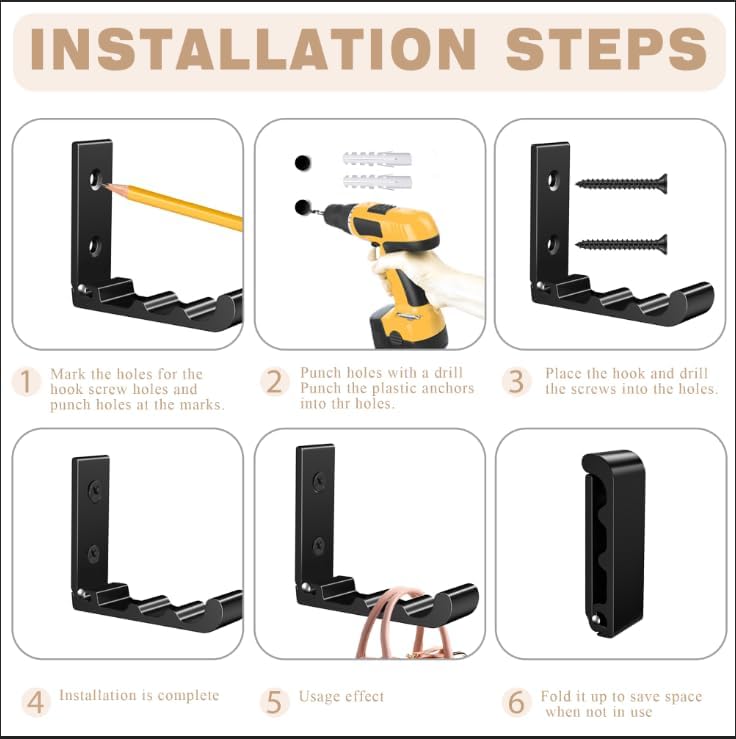 INSTALLATION STEPS

1 Mark the holes for the hook screw holes and punch holes at the marks.

2 Punch holes with a drill Punch the plastic anchors into thr holes.

3 Place the hook and drill the screws into the holes.

4 Installation is complete

5 Usage effect

6 Fold it up to save space when not in use