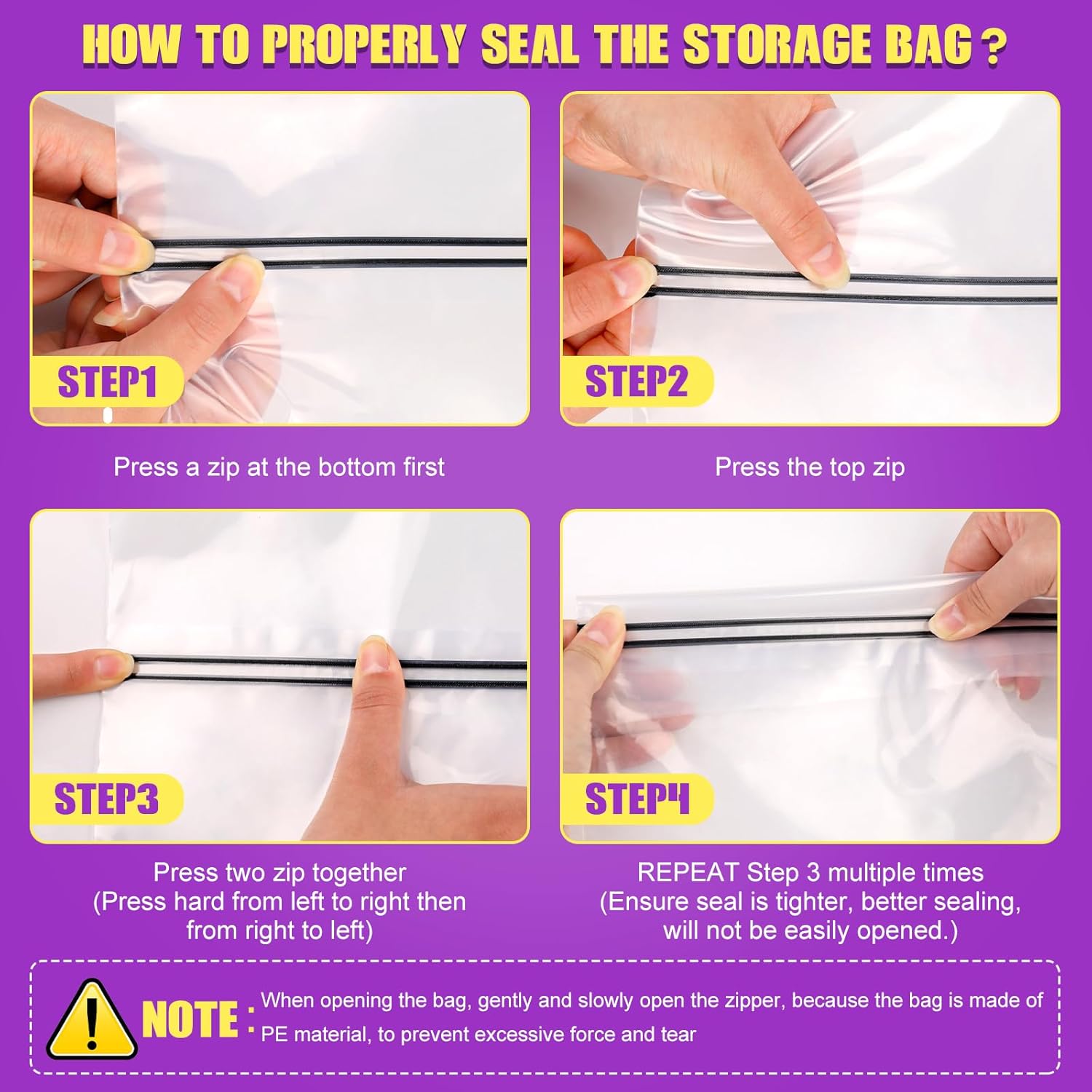 HOW TO PROPERLY SEAL THE STORAGE BAG ?

STEP1

Press a zip at the bottom first

STEP2

Press the top zip

STEP3

Press two zip together
(Press hard from left to right then from right to left)

STEP4

REPEAT Step 3 multiple times
(Ensure seal is tighter, better sealing, will not be easily opened.)

NOTE : When opening the bag, gently and slowly open the zipper, because the bag is made of PE material, to prevent excessive force and tear