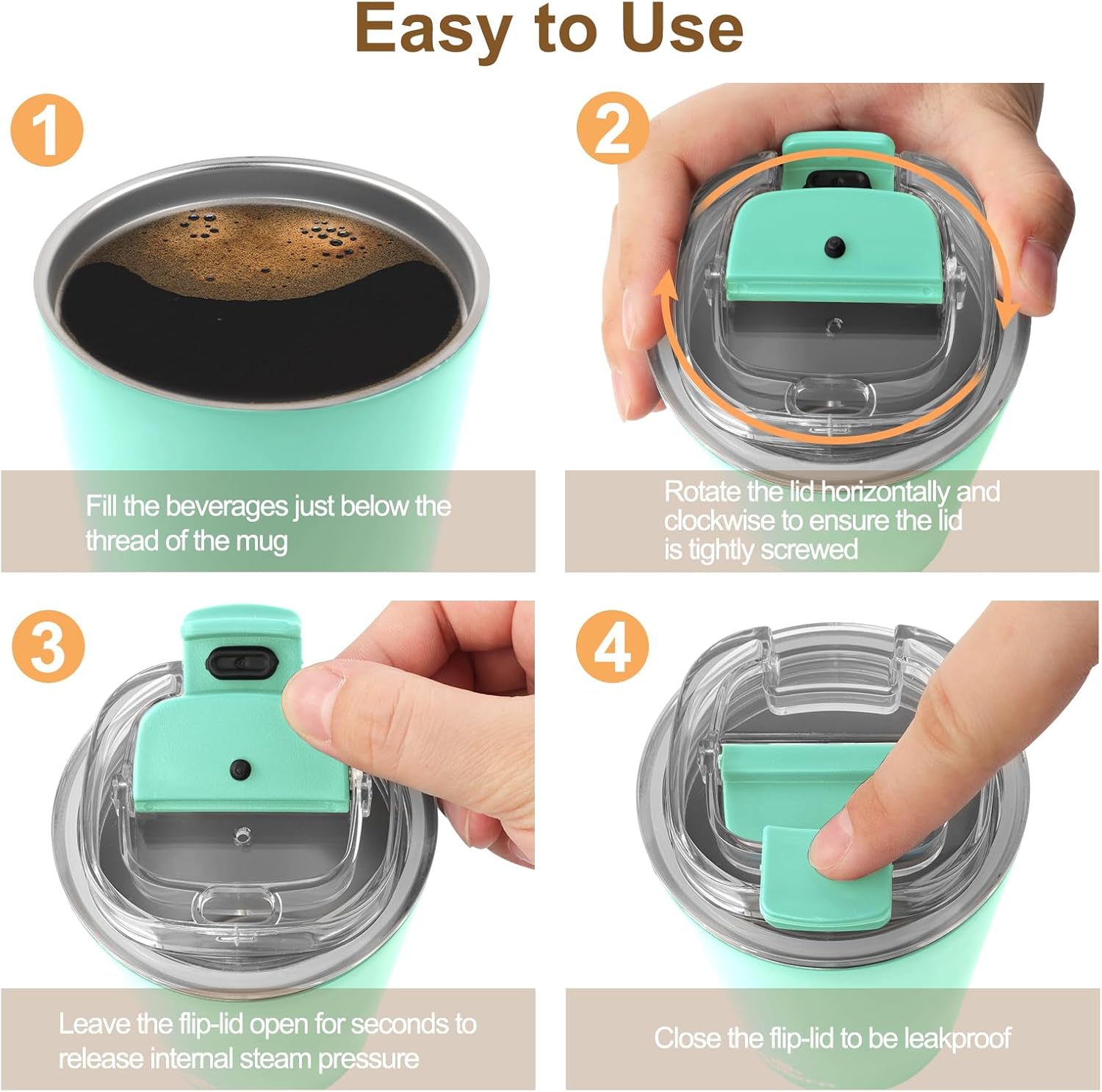 Easy to Use

1

Fill the beverages just below the thread of the mug

2

Rotate the lid horizontally and clockwise to ensure the lid is tightly screwed

3

Leave the flip-lid open for seconds to release internal steam pressure

4

Close the flip-lid to be leakproof