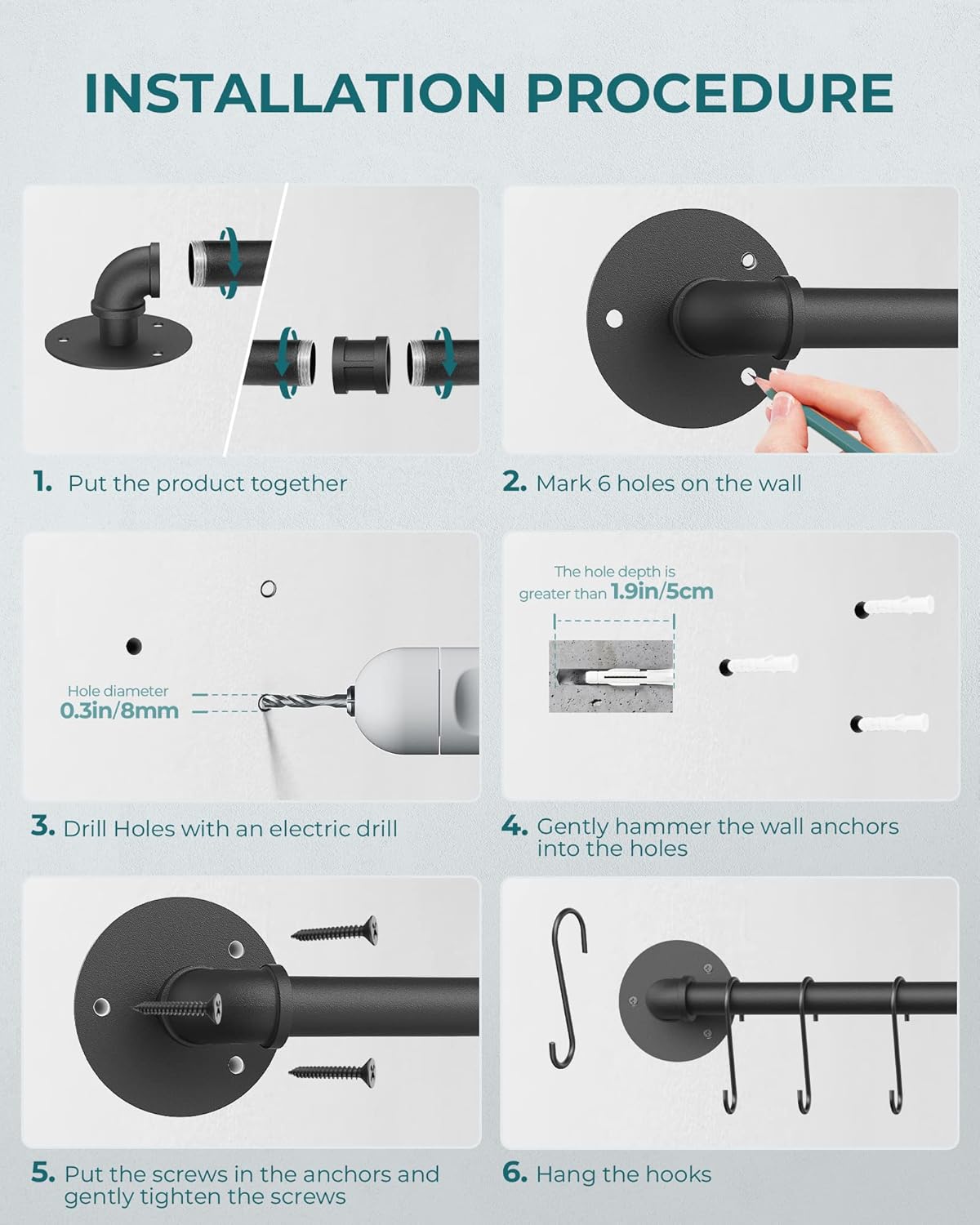 INSTALLATION PROCEDURE

1. Put the product together

2. Mark 6 holes on the wall

Hole diameter
0.3in/8mm

3. Drill Holes with an electric drill

The hole depth is greater than 1.9in/5cm

4. Gently hammer the wall anchors into the holes

5. Put the screws in the anchors and gently tighten the screws

6. Hang the hooks