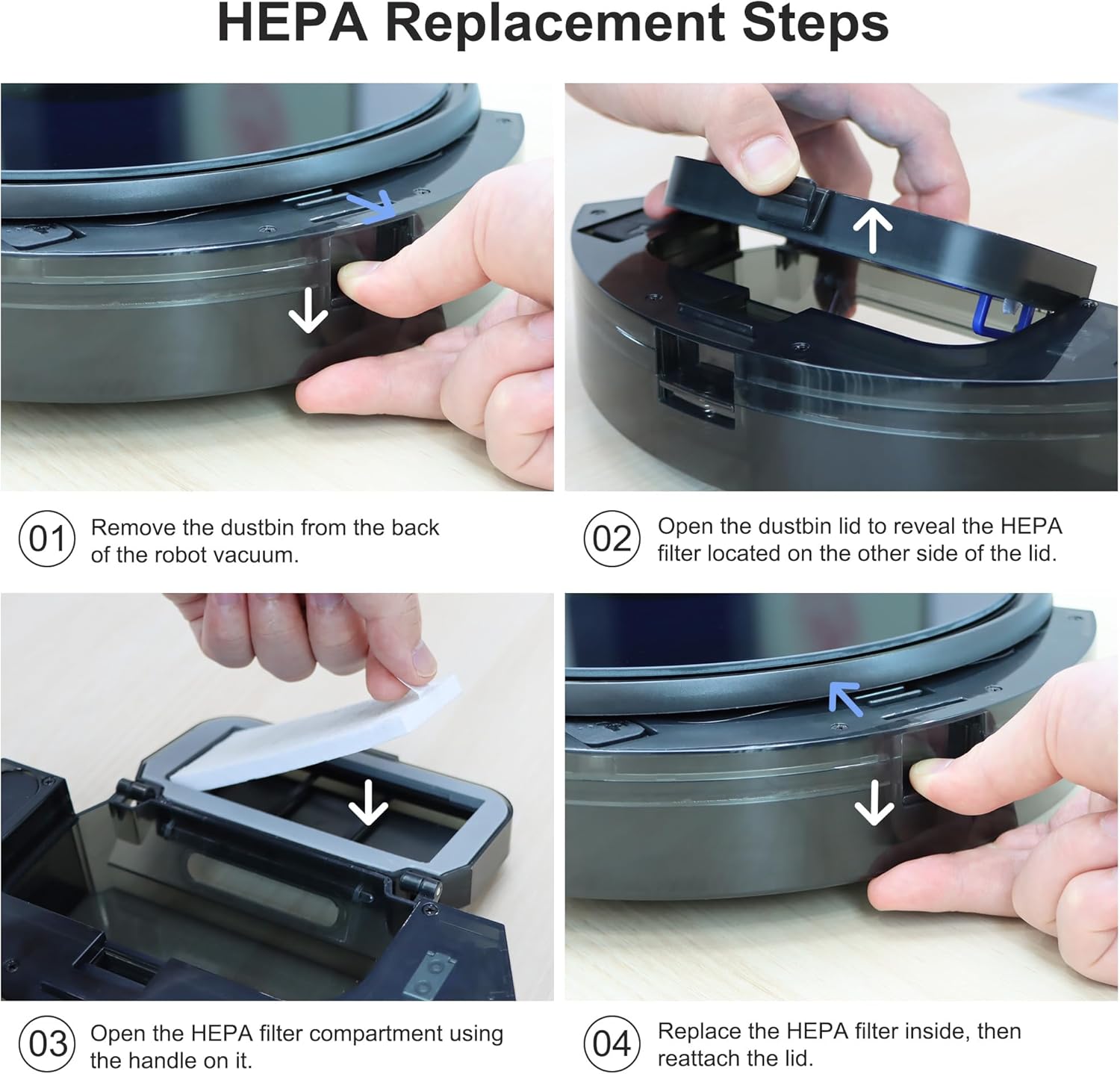 HEPA Replacement Steps

01 Remove the dustbin from the back of the robot vacuum.

02 Open the dustbin lid to reveal the HEPA filter located on the other side of the lid.

03 Open the HEPA filter compartment using the handle on it.

04 Replace the HEPA filter inside, then reattach the lid.