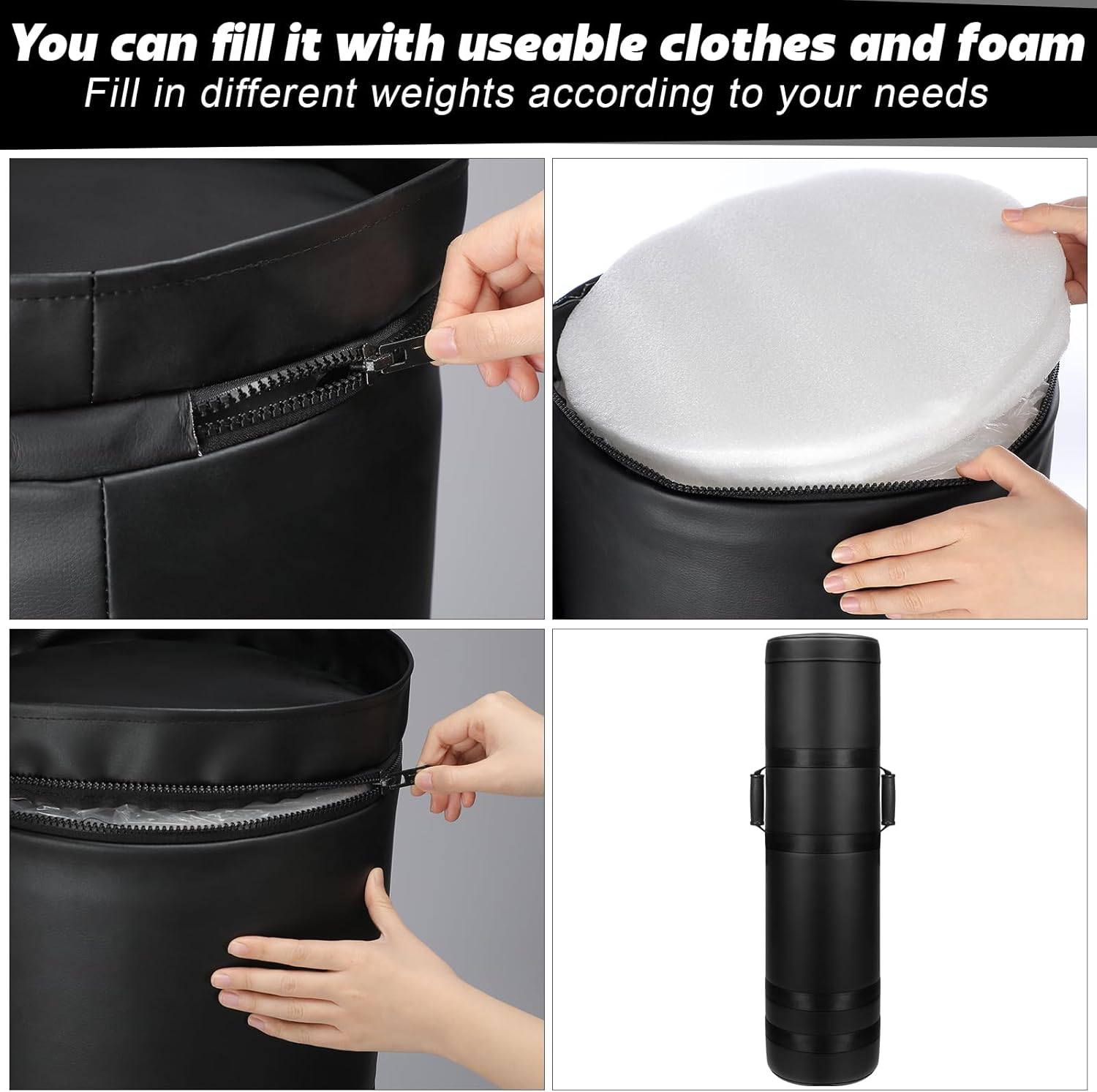 You can fill it with useable clothes and foam
Fill in different weights according to your needs