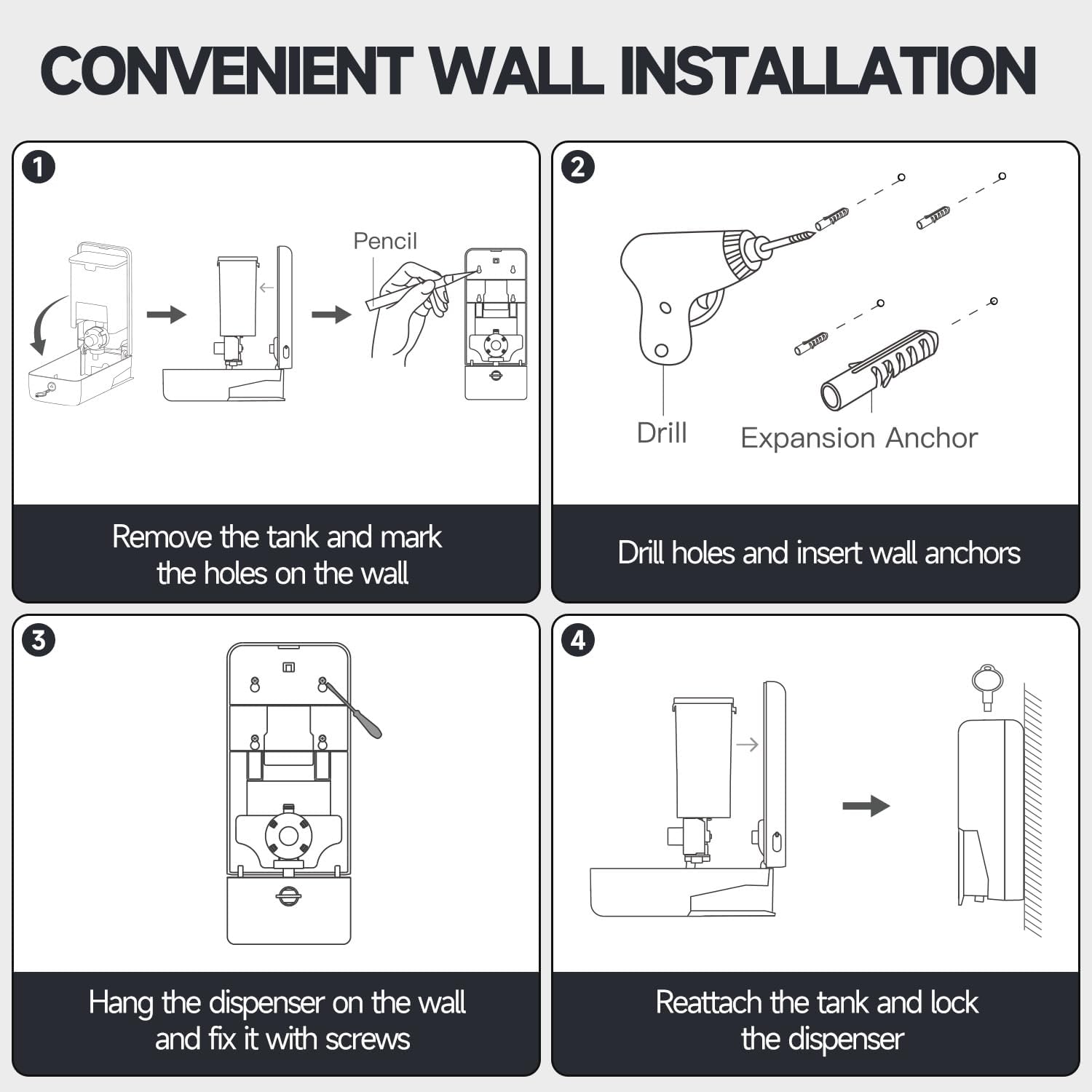 CONVENIENT WALL INSTALLATION

1

Pencil

Remove the tank and mark the holes on the wall

2

Drill

Expansion Anchor

Drill holes and insert wall anchors

3

Hang the dispenser on the wall and fix it with screws

4

Reattach the tank and lock the dispenser