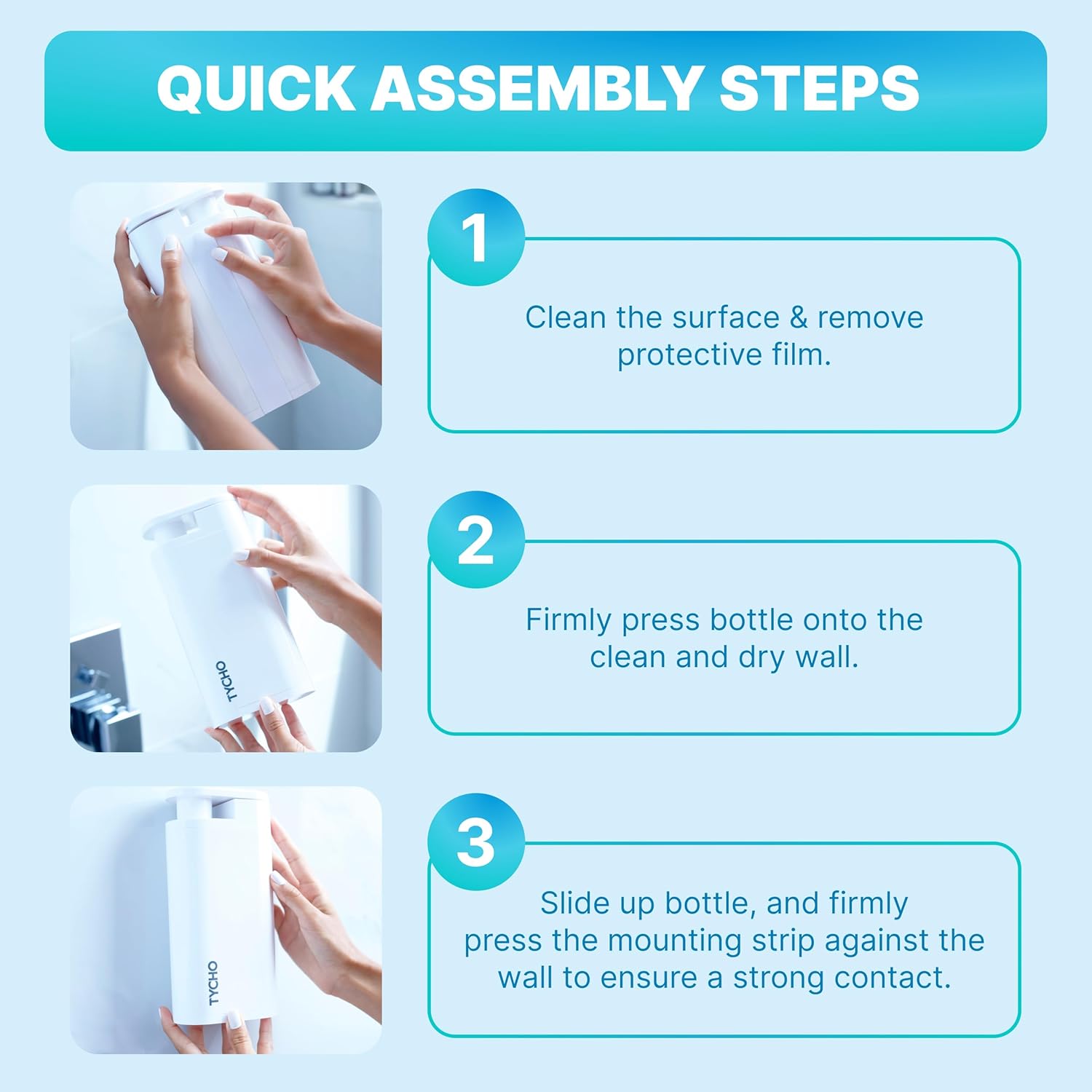 QUICK ASSEMBLY STEPS

1

Clean the surface & remove protective film.

TYCHO

2

Firmly press bottle onto the clean and dry wall.

TYCHO

3

Slide up bottle, and firmly press the mounting strip against the wall to ensure a strong contact.