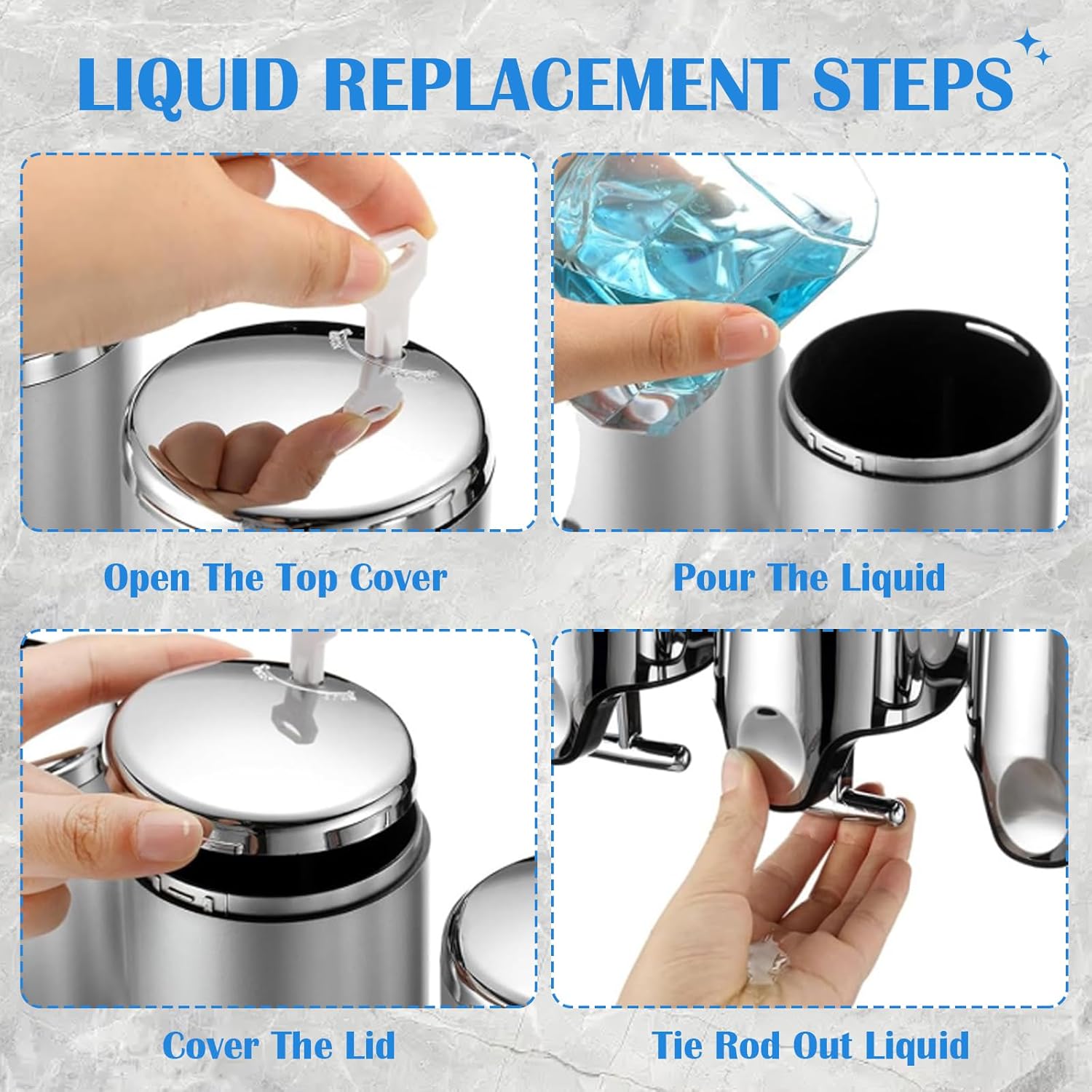 LIQUID REPLACEMENT STEPS

Open The Top Cover

Pour The Liquid

Cover The Lid

Tie Rod Out Liquid