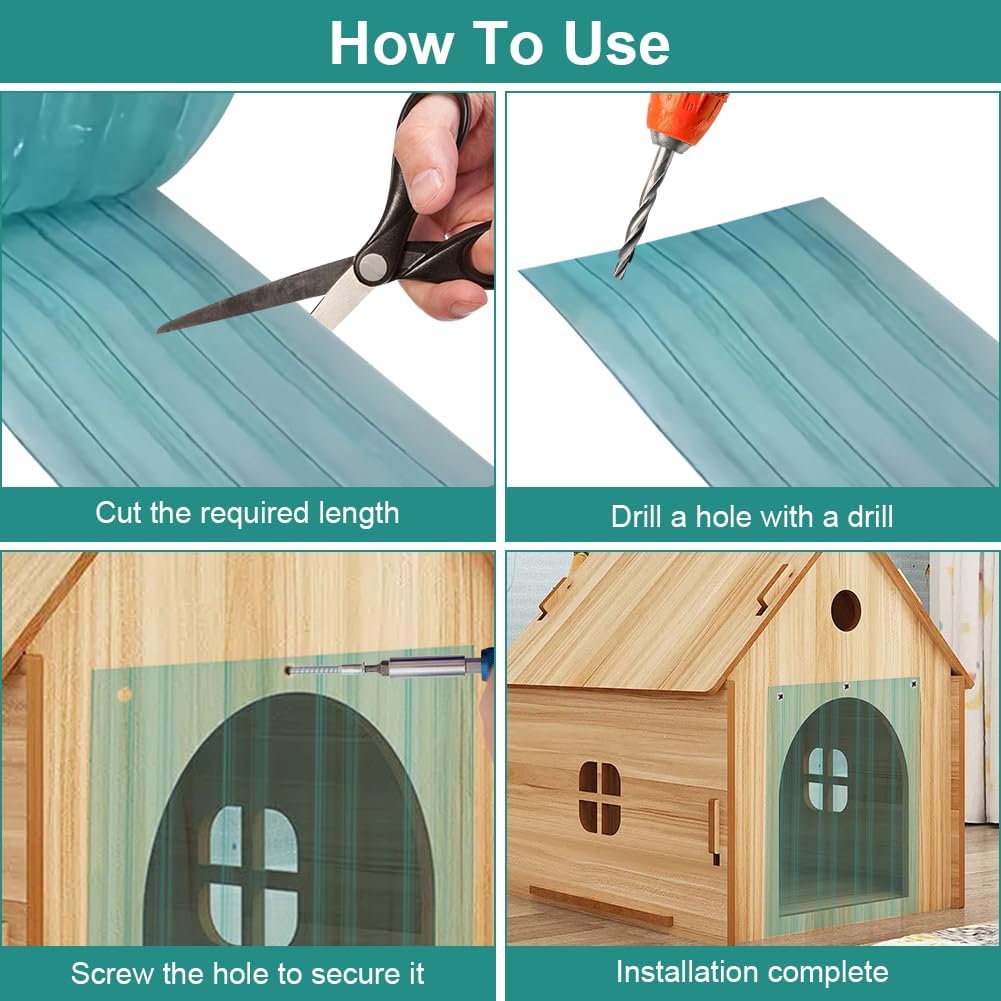 How To Use

Cut the required length

Drill a hole with a drill

Screw the hole to secure it

Installation complete