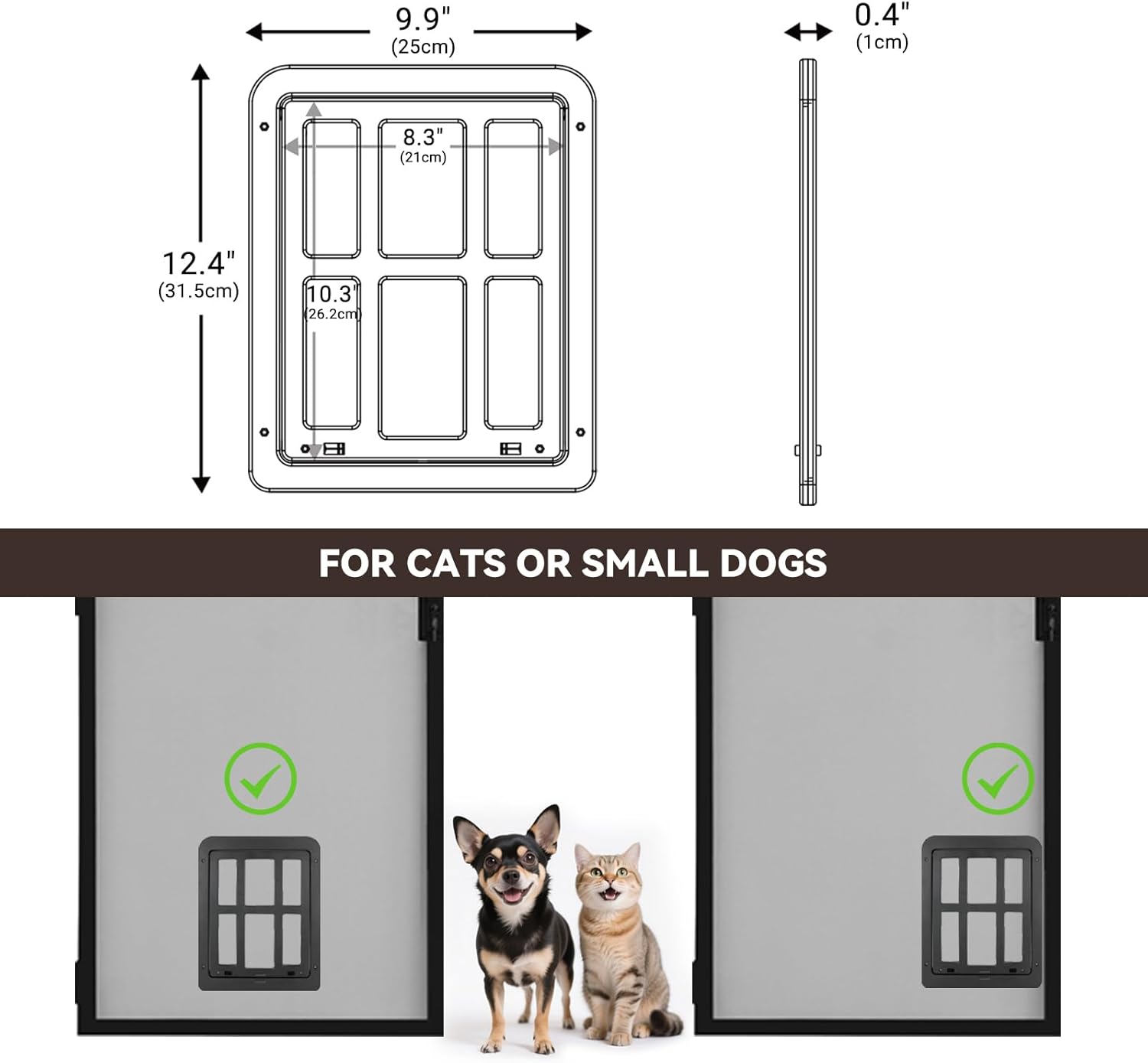 9.9"
(25cm)

0.4"
(1cm)

8.3"
(21cm)

12.4"
(31.5cm)

10.3"
(26.2cm)

FOR CATS OR SMALL DOGS