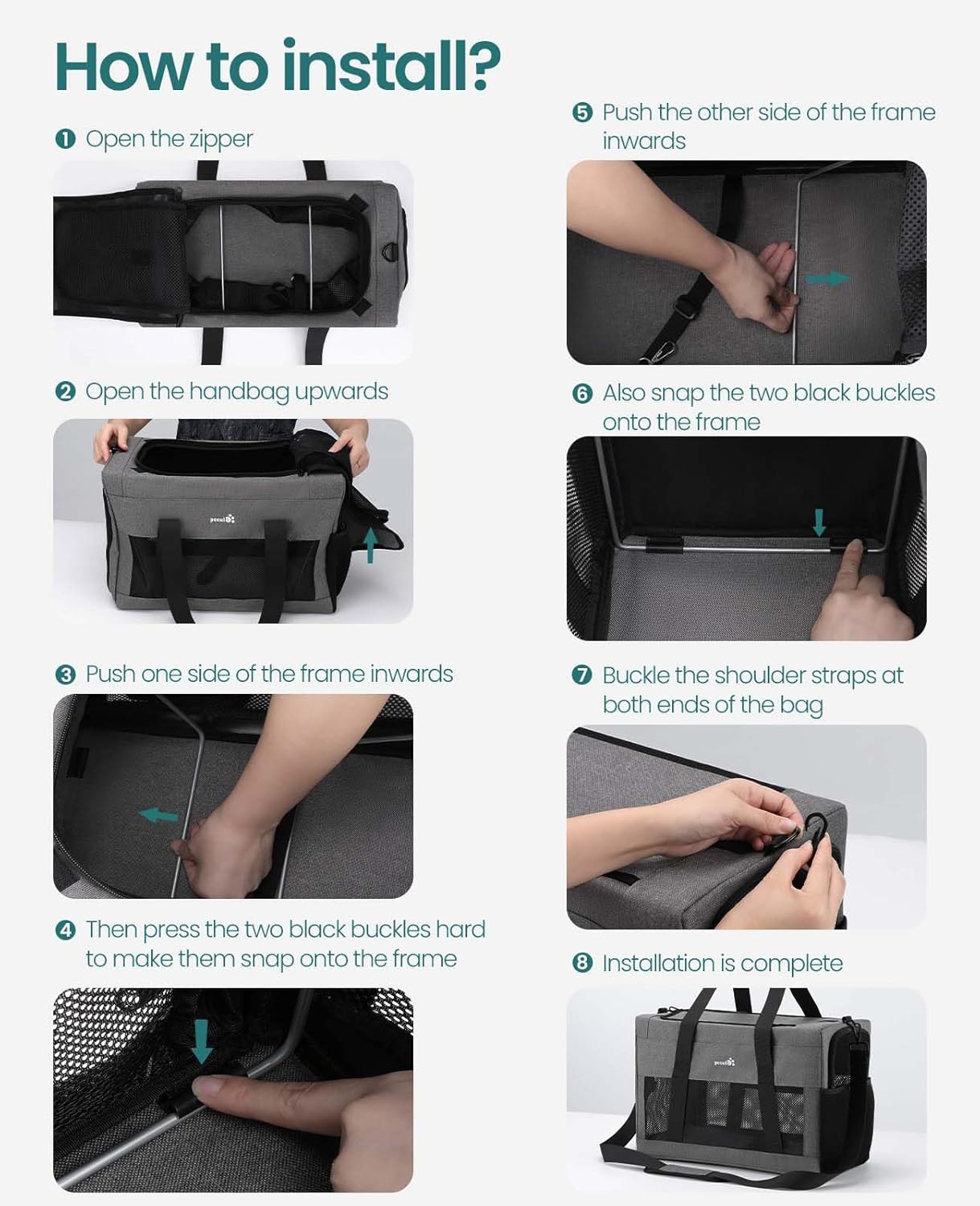 How to install?

❶ Open the zipper

❷ Open the handbag upwards

pecute

❸ Push one side of the frame inwards

❹ Then press the two black buckles hard to make them snap onto the frame

❺ Push the other side of the frame inwards

❻ Also snap the two black buckles onto the frame

❼ Buckle the shoulder straps at both ends of the bag

❽ Installation is complete

pecute