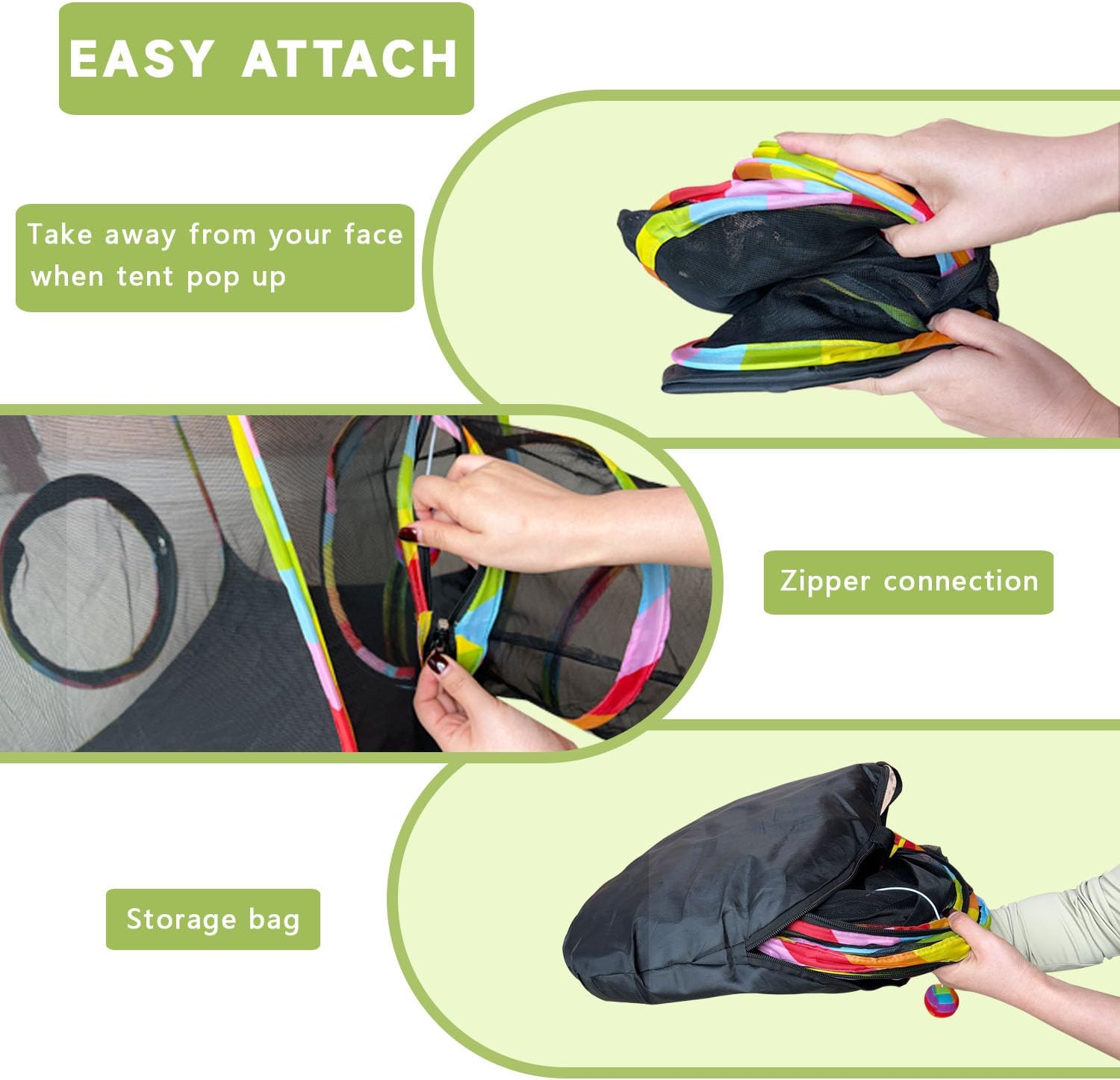 EASY ATTACH

Take away from your face when tent pop up

Zipper connection

Storage bag