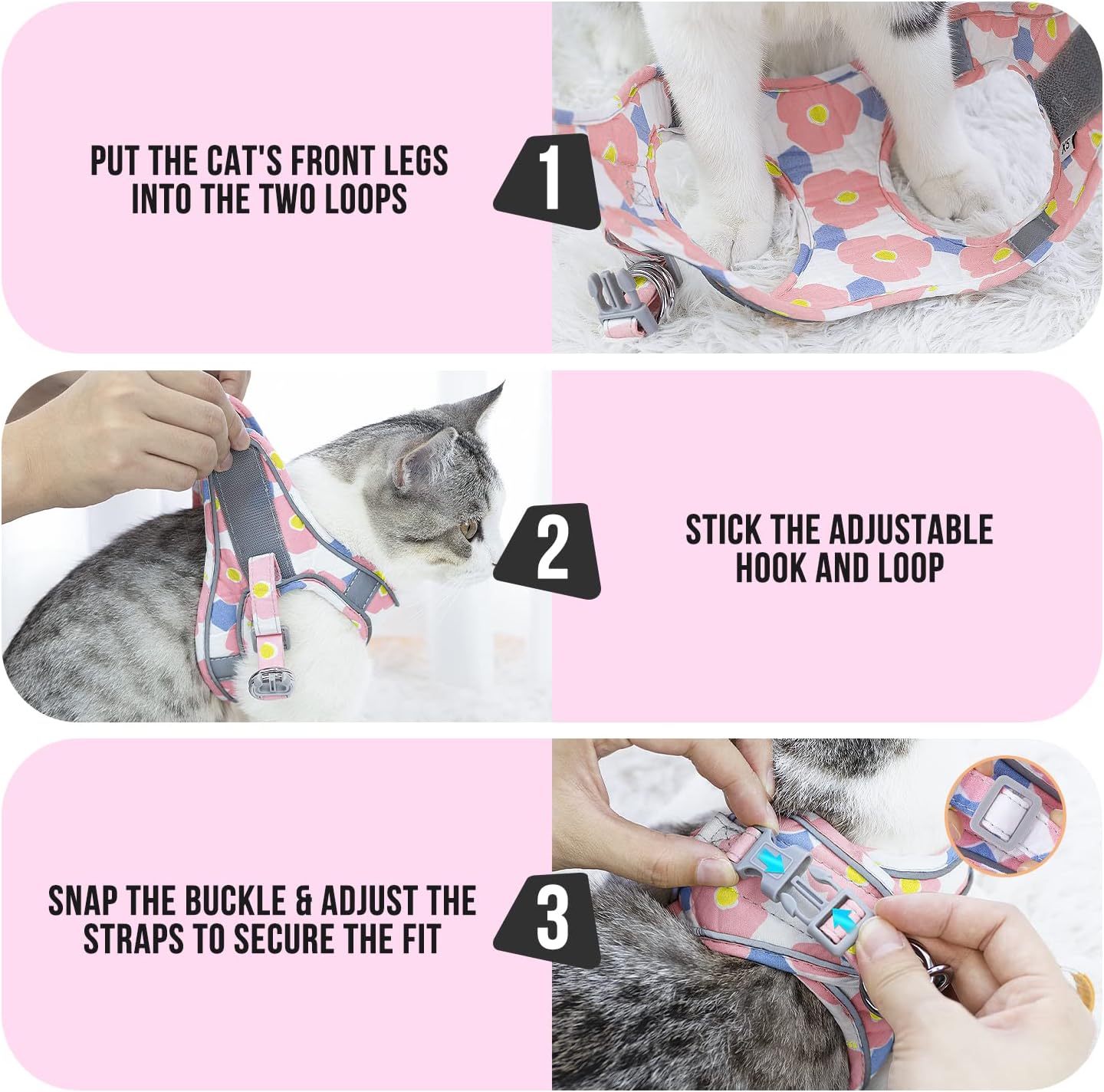 PUT THE CAT'S FRONT LEGS INTO THE TWO LOOPS

1

2

STICK THE ADJUSTABLE HOOK AND LOOP

SNAP THE BUCKLE & ADJUST THE STRAPS TO SECURE THE FIT

3