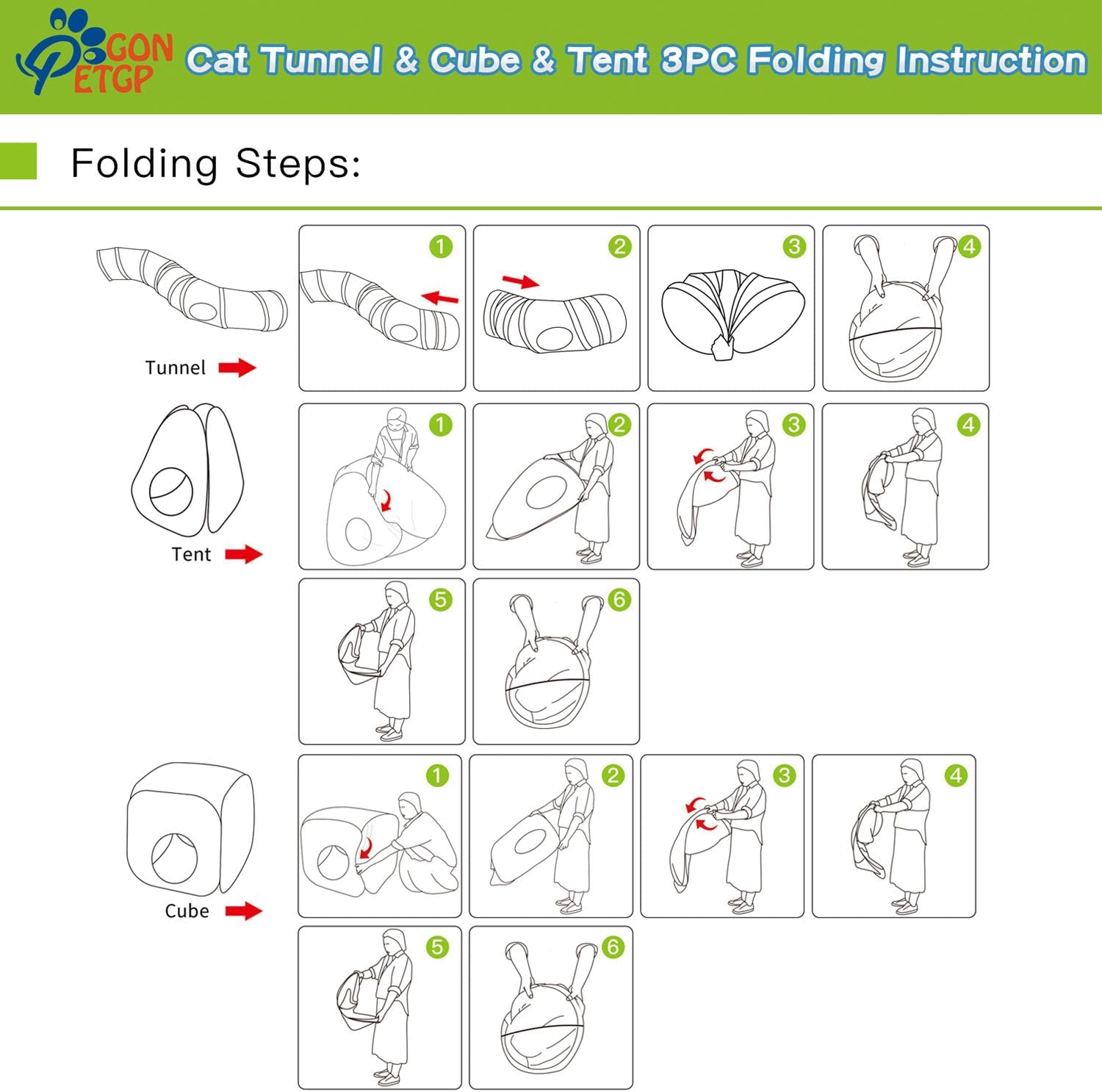 PGON ETGP Cat Tunnel & Cube & Tent 3PC Folding Instruction

Folding Steps:

Tunnel
1
2
3
4

Tent
1
2
3
4
5
6

Cube
1
2
3
4
5
6