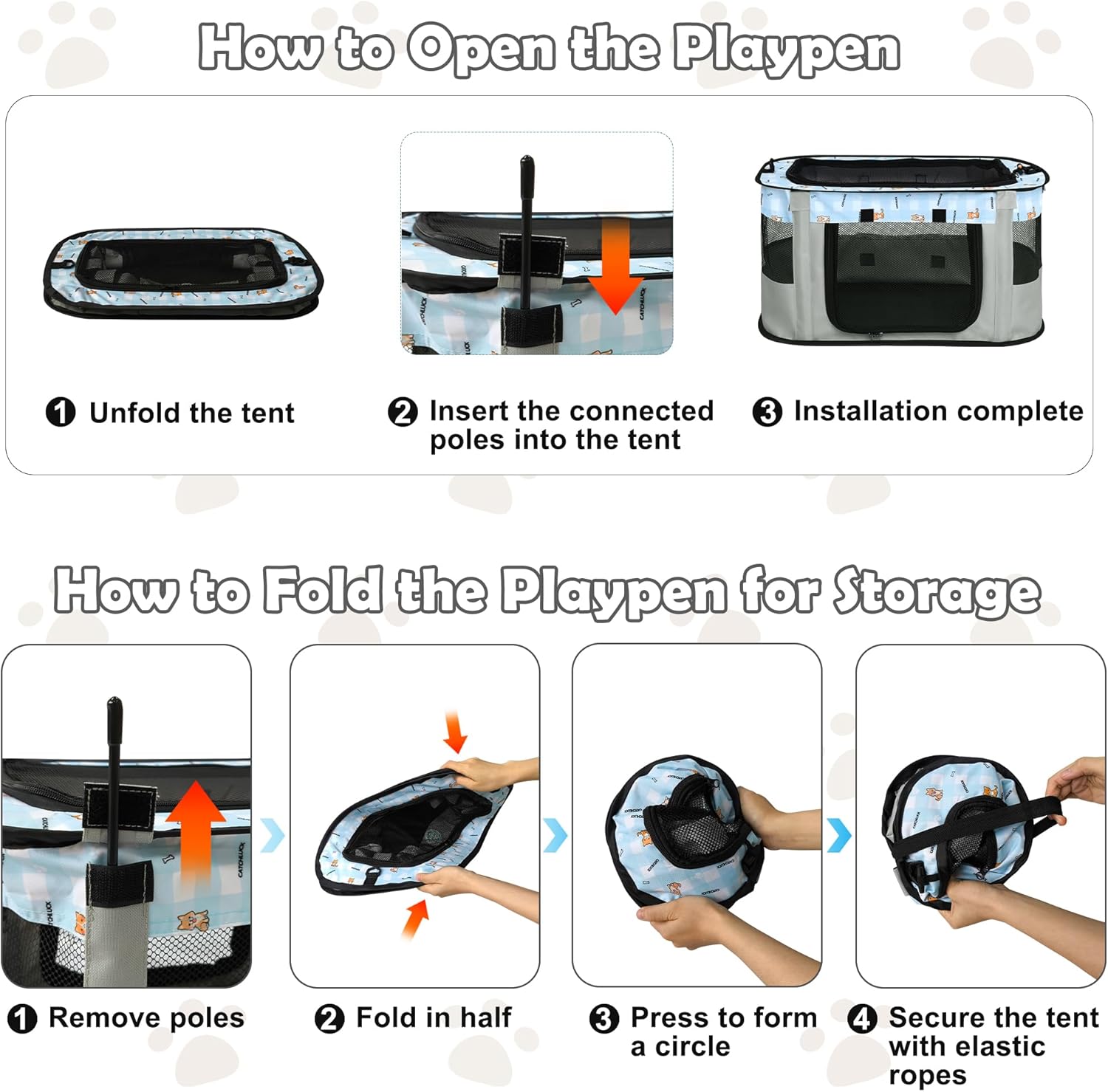 How to Open the Playpen

❶ Unfold the tent

❷ Insert the connected poles into the tent

❸ Installation complete

How to Fold the Playpen for Storage

❶ Remove poles

❷ Fold in half

❸ Press to form a circle

❹ Secure the tent with elastic ropes