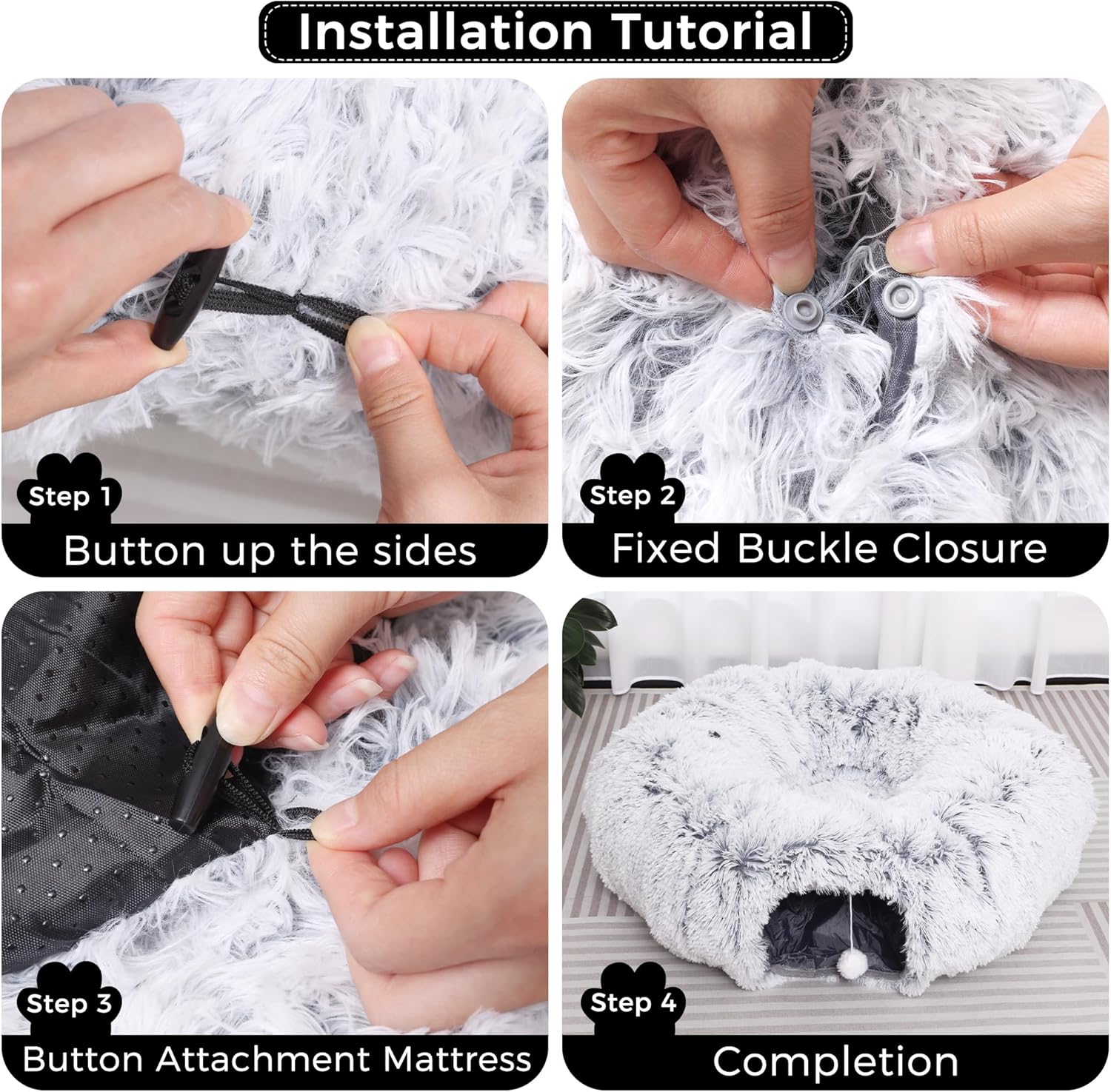 Installation Tutorial

Step 1
Button up the sides

Step 2
Fixed Buckle Closure

Step 3
Button Attachment Mattress

Step 4
Completion